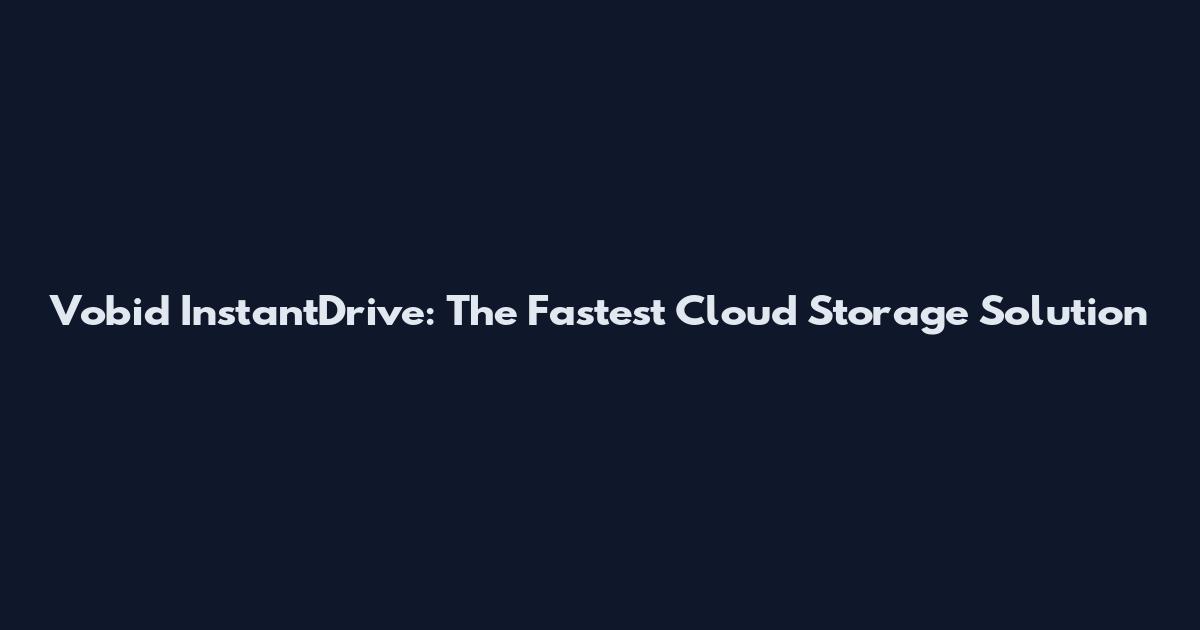 Vobid InstantDrive: The Fastest Cloud Storage Solution