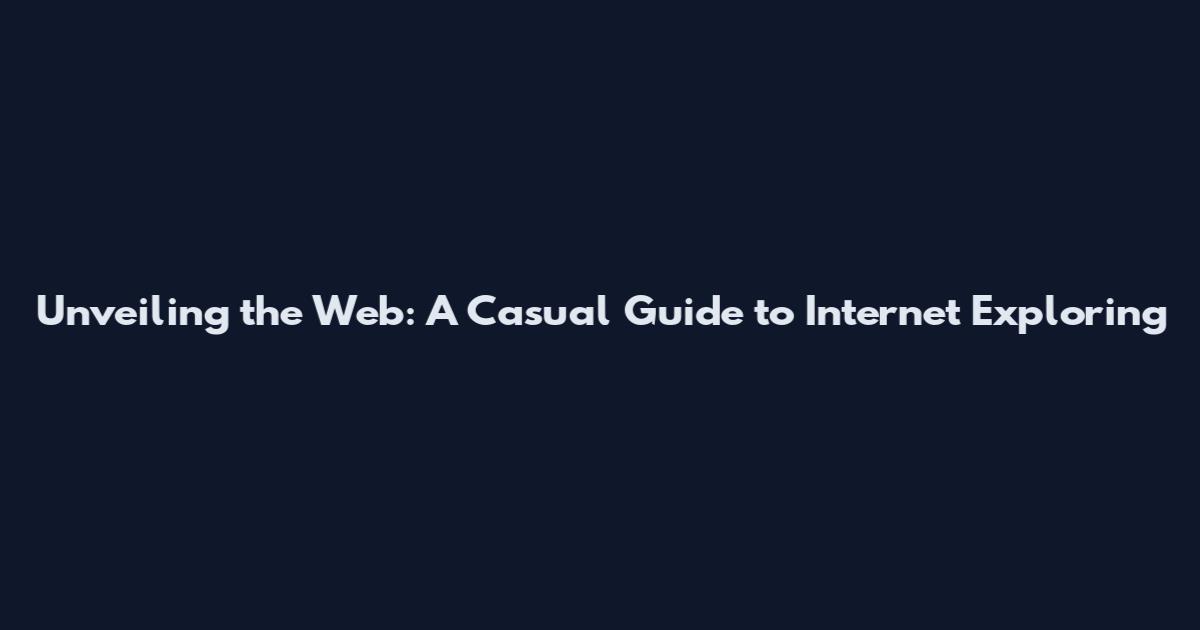 Unveiling the Web: A Casual Guide to Internet Exploring