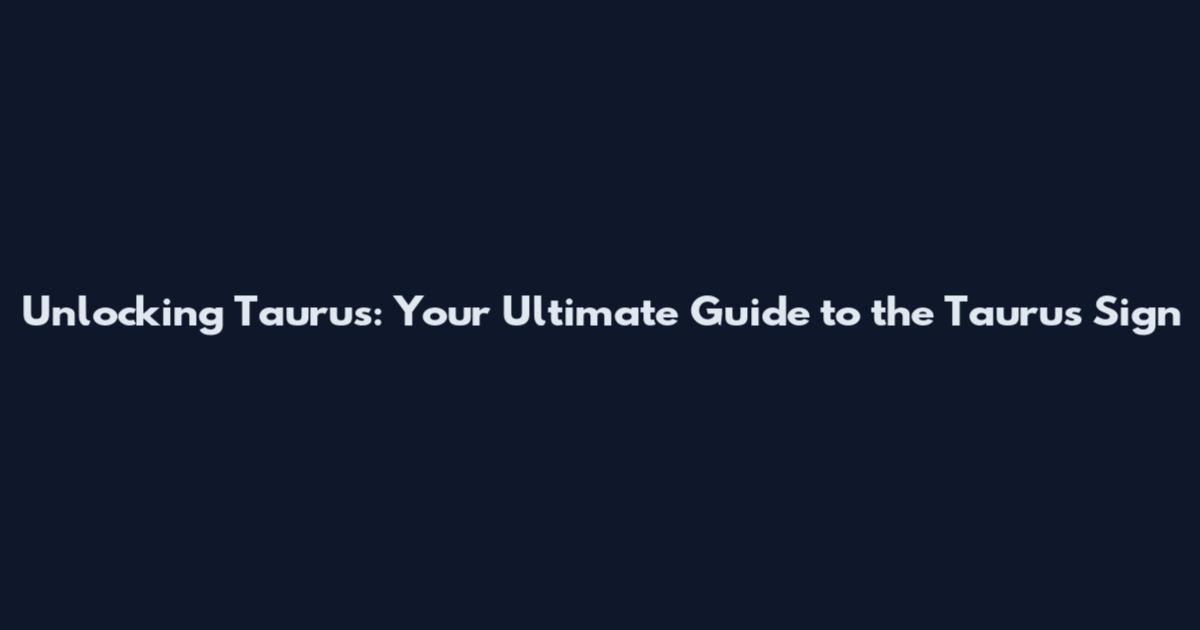 Unlocking Taurus: Your Ultimate Guide to the Taurus Sign