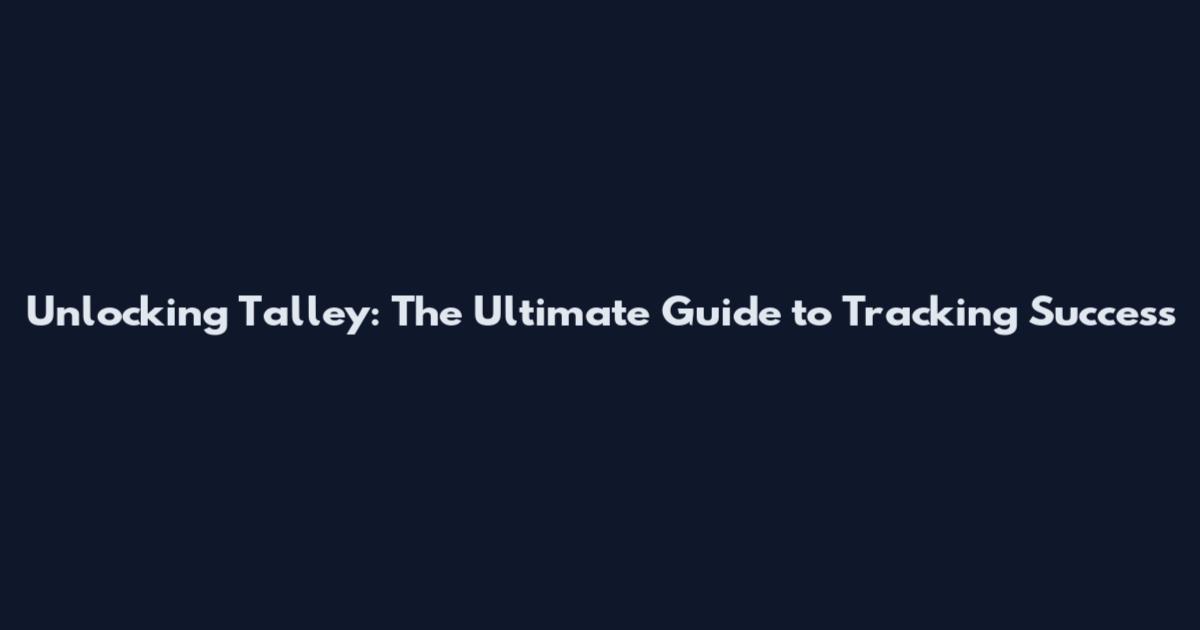 Unlocking Talley: The Ultimate Guide to Tracking Success