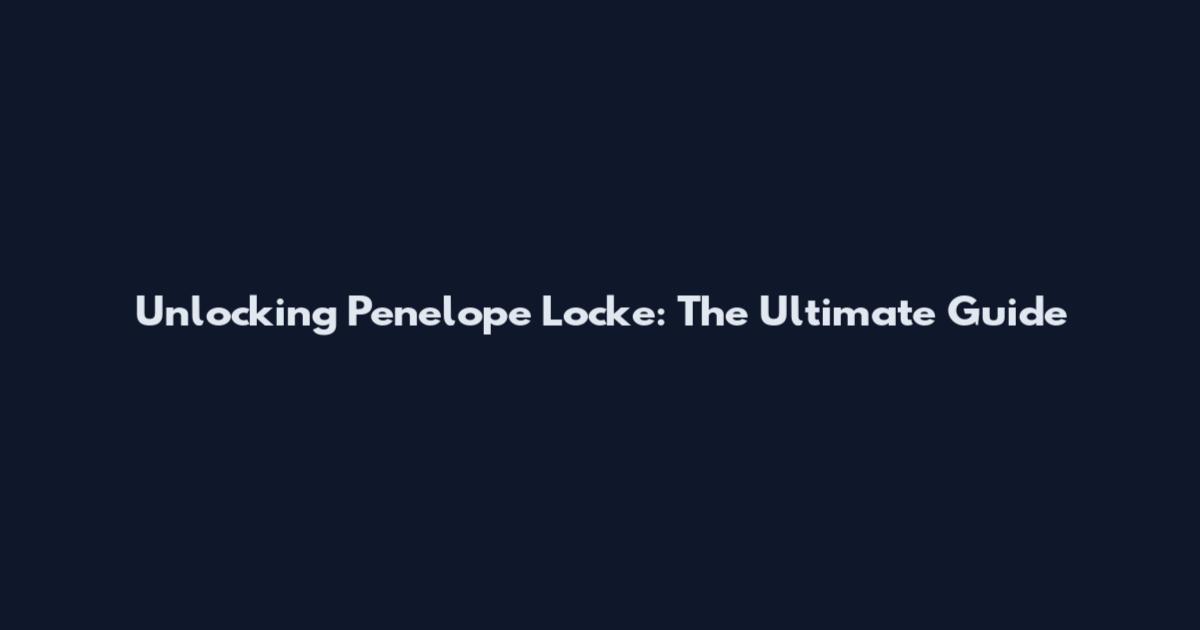 Unlocking Penelope Locke: The Ultimate Guide