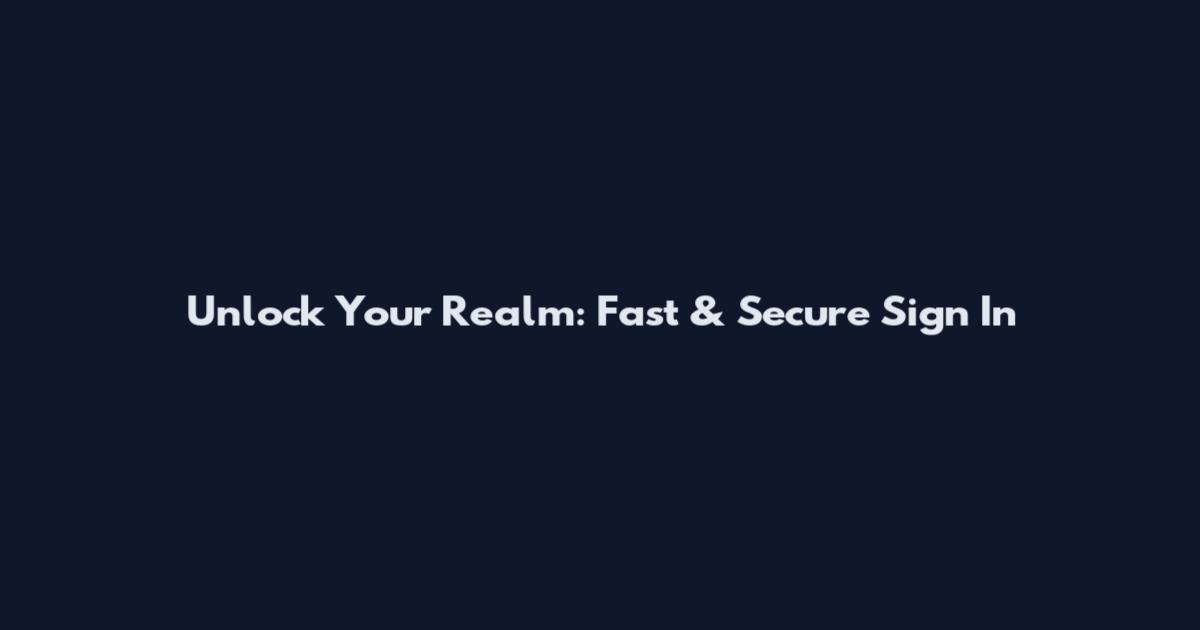 Unlock Your Realm: Fast & Secure Sign In