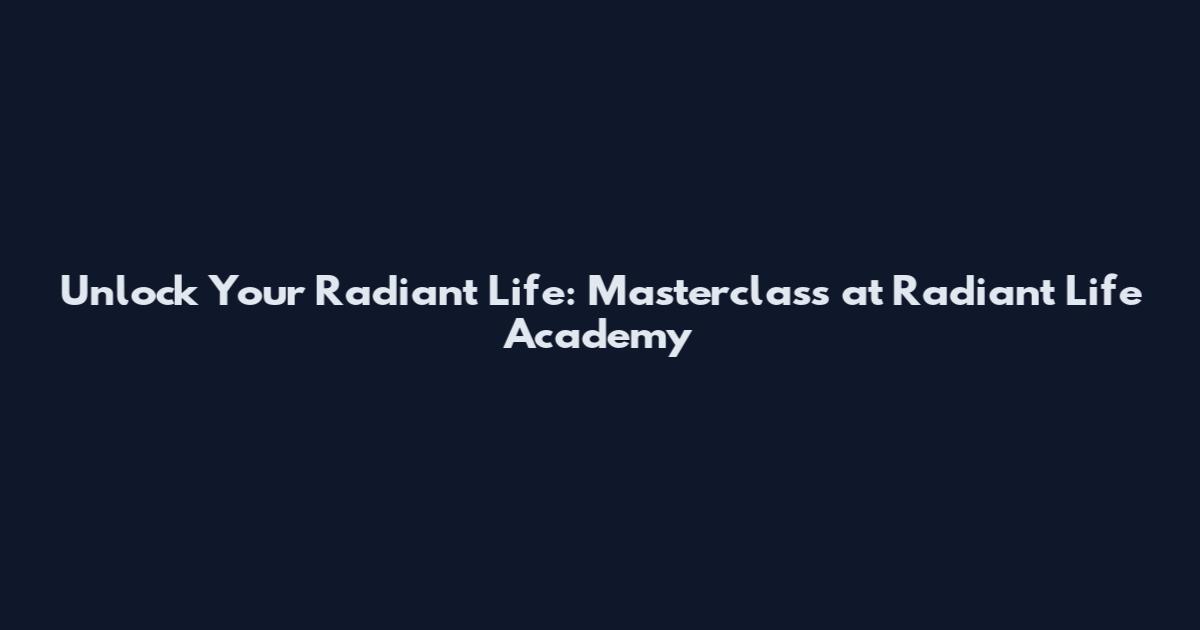 Unlock Your Radiant Life: Masterclass at Radiant Life Academy