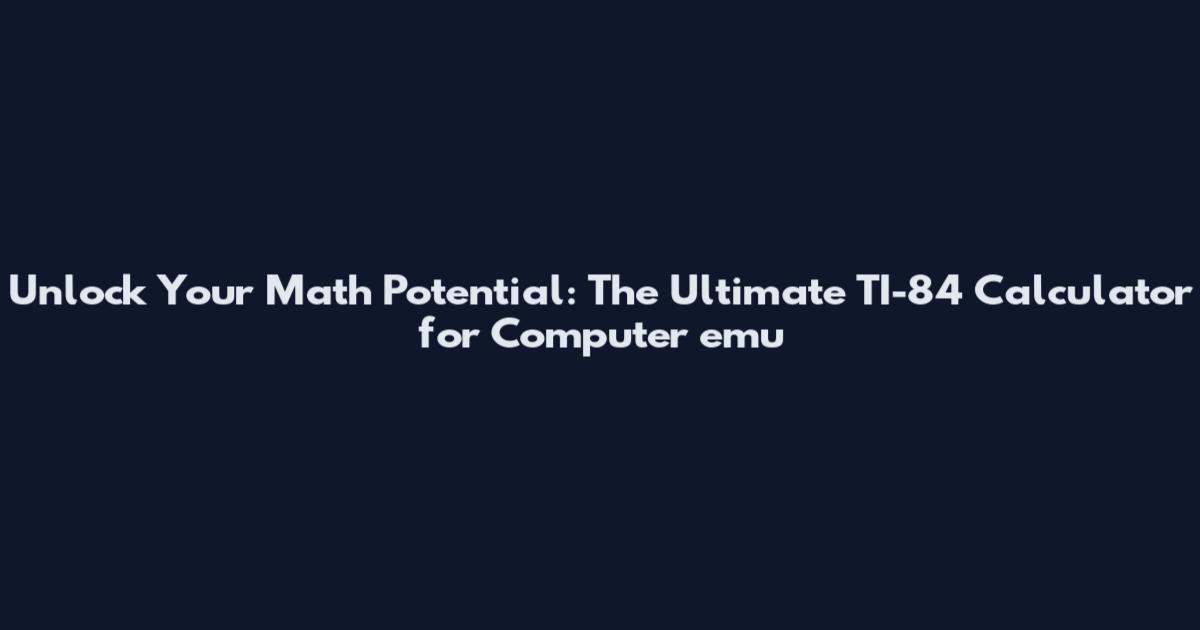 Unlock Your Math Potential: The Ultimate TI-84 Calculator for Computer emu