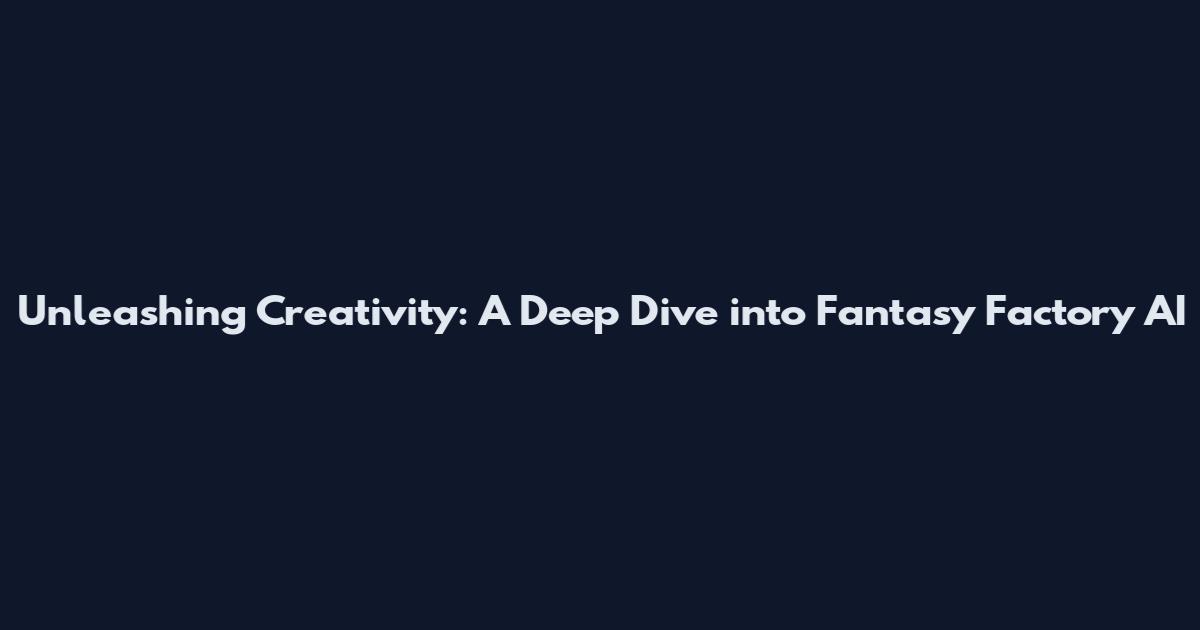 Unleashing Creativity: A Deep Dive into Fantasy Factory AI