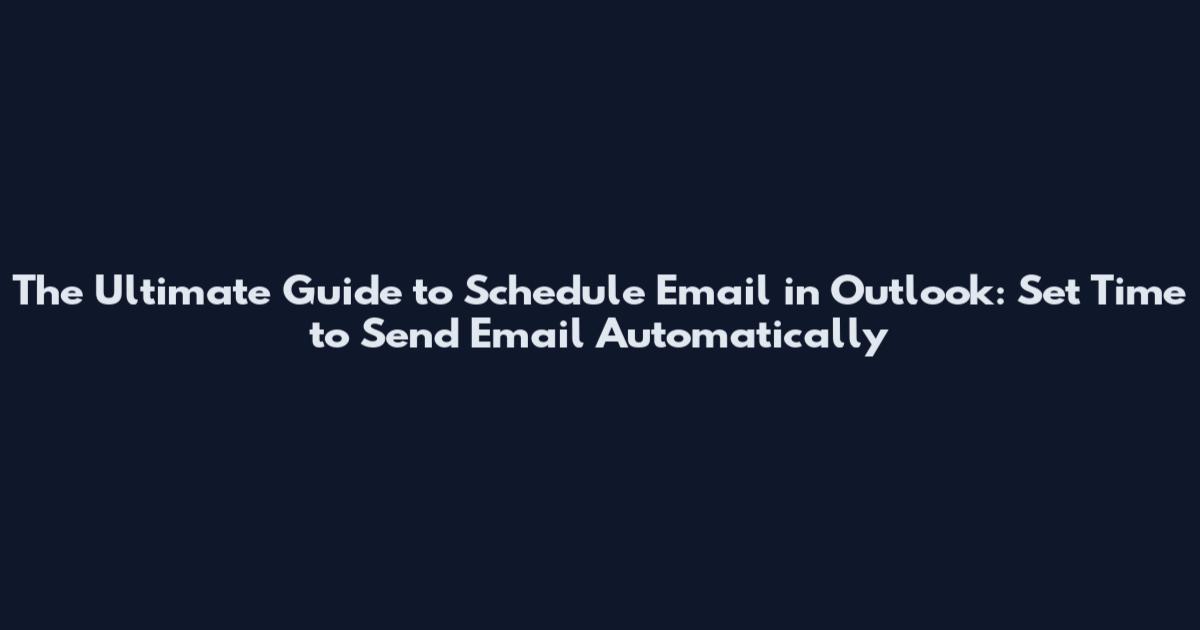 The Ultimate Guide to Schedule Email in Outlook: Set Time to Send Email Automatically