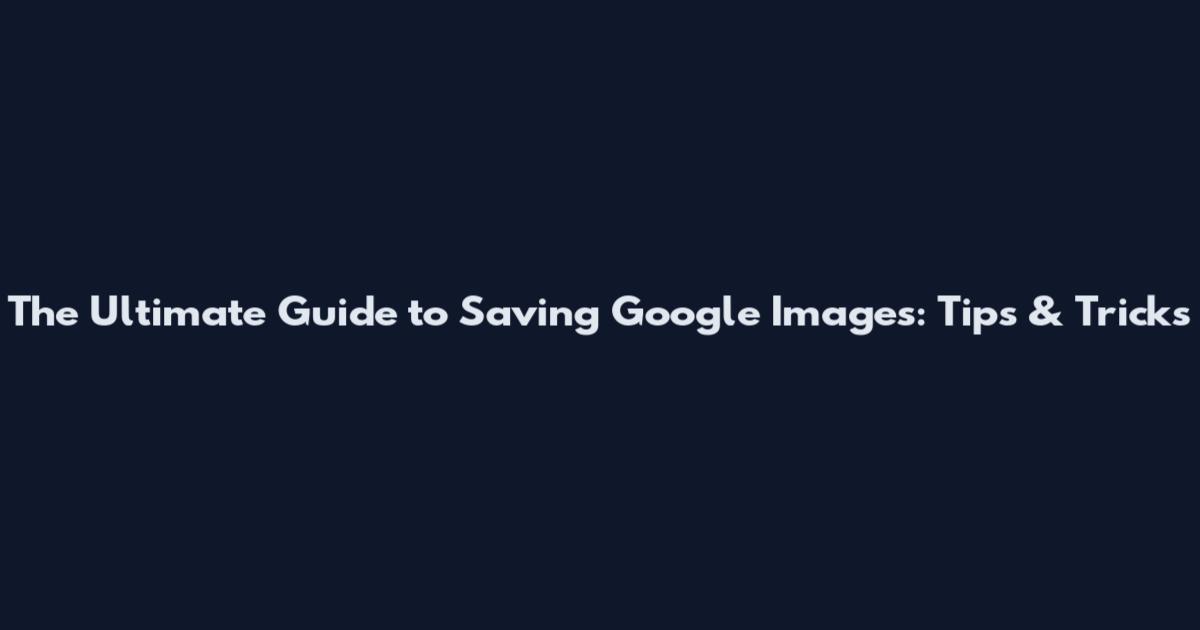 The Ultimate Guide to Saving Google Images: Tips & Tricks