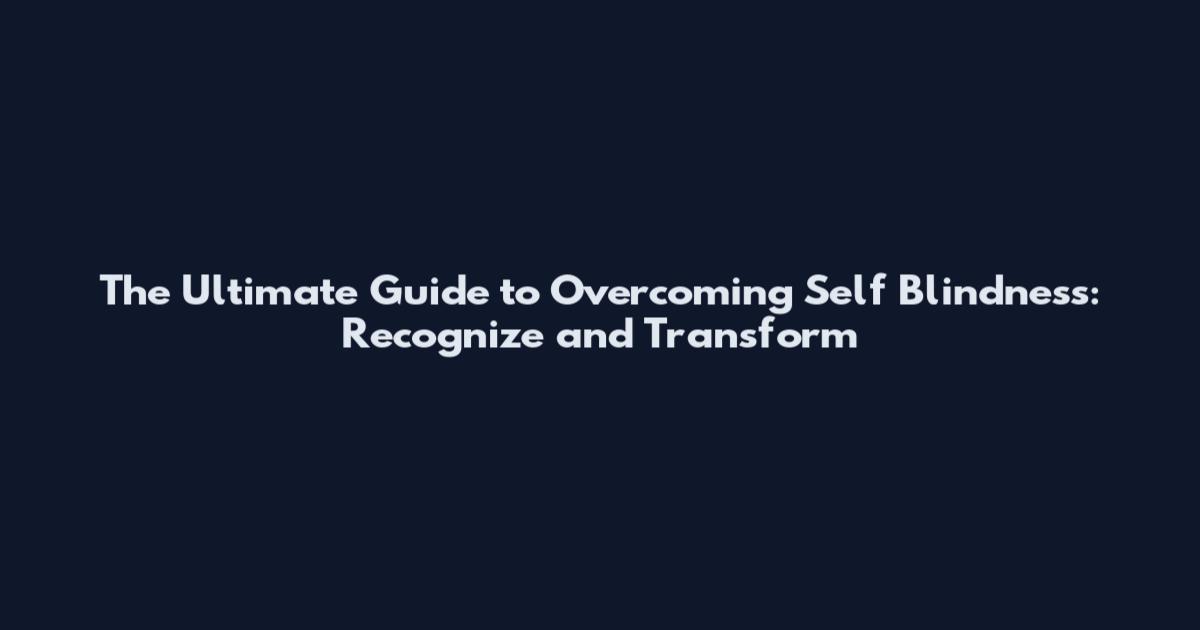 The Ultimate Guide to Overcoming Self Blindness: Recognize and Transform