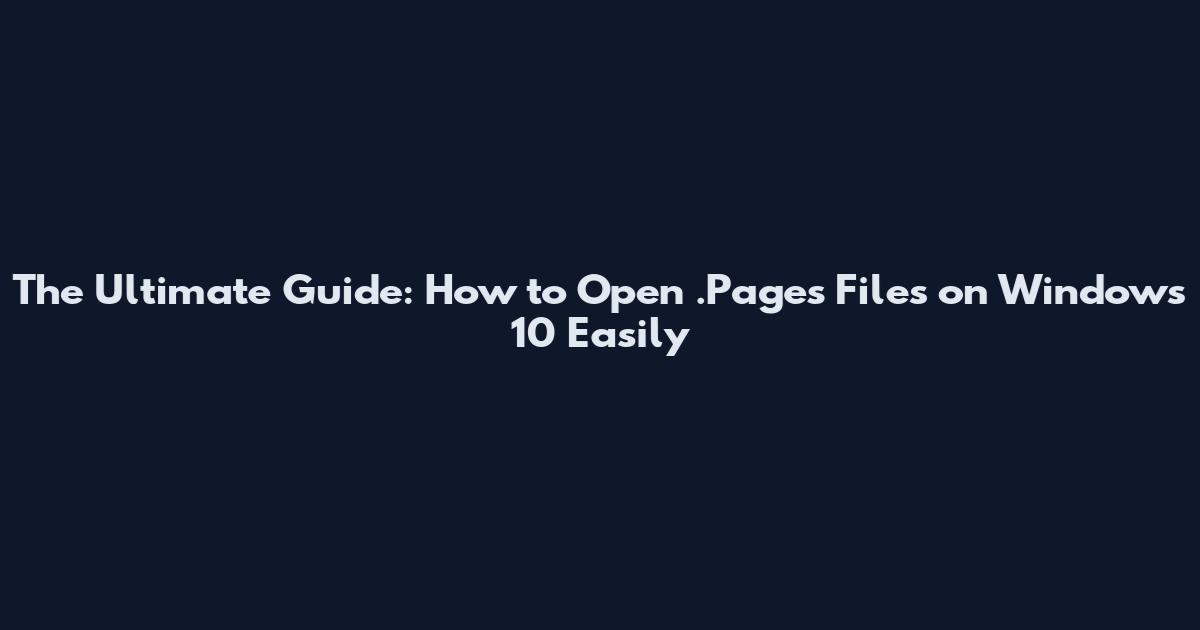 The Ultimate Guide: How to Open .Pages Files on Windows 10 Easily