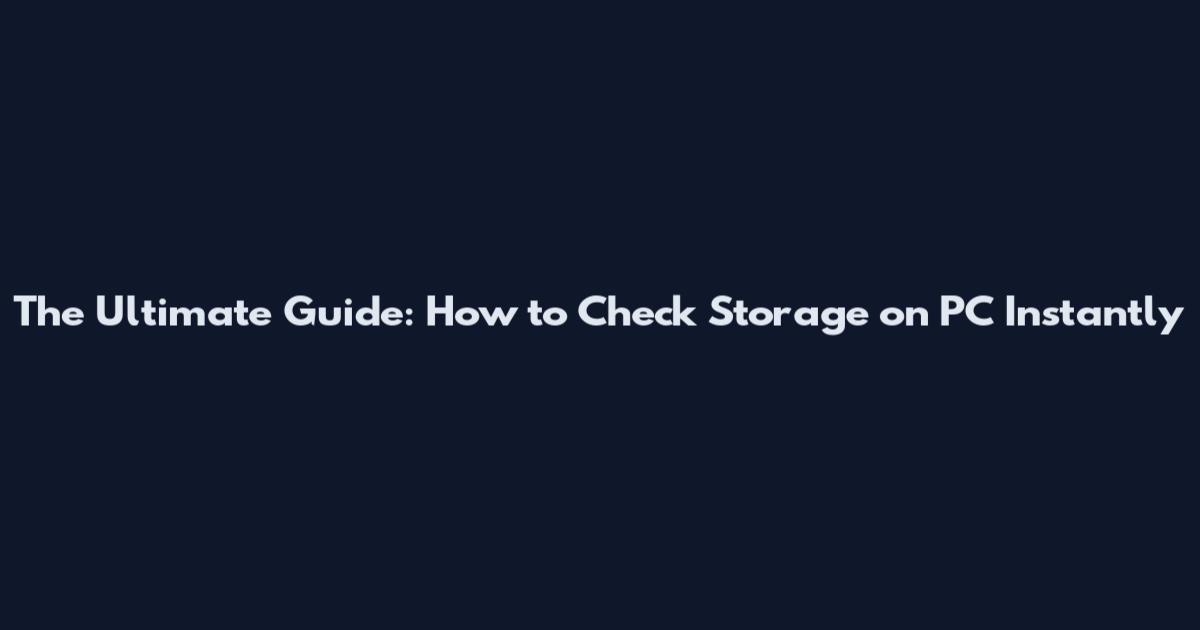 The Ultimate Guide: How to Check Storage on PC Instantly