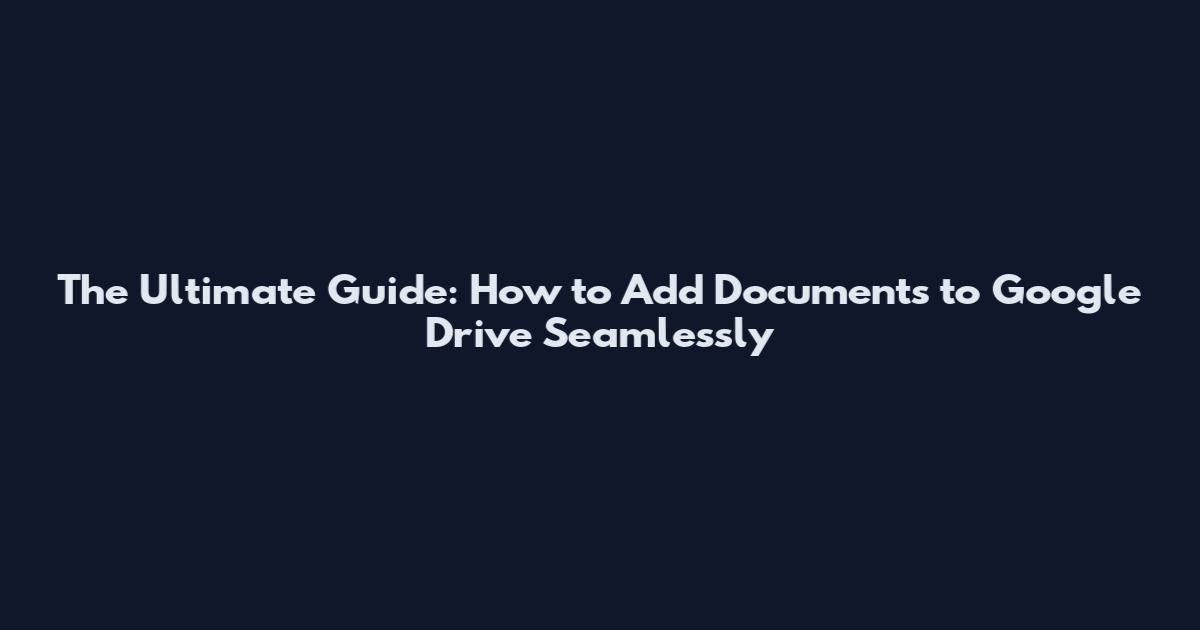 The Ultimate Guide: How to Add Documents to Google Drive Seamlessly