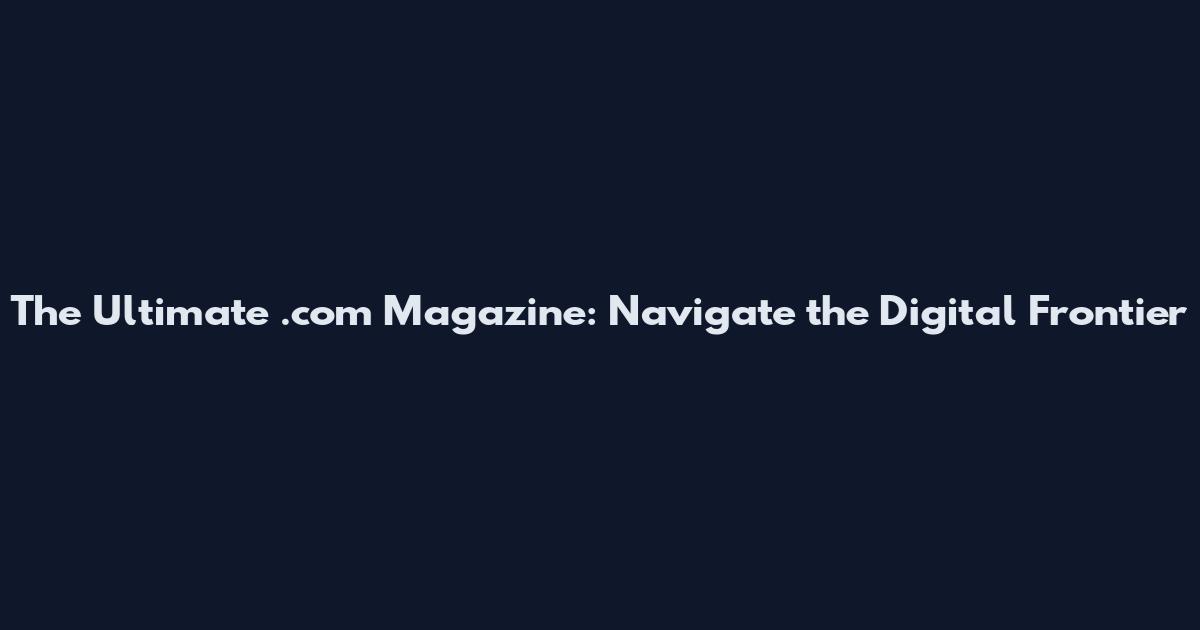 The Ultimate .com Magazine: Navigate the Digital Frontier