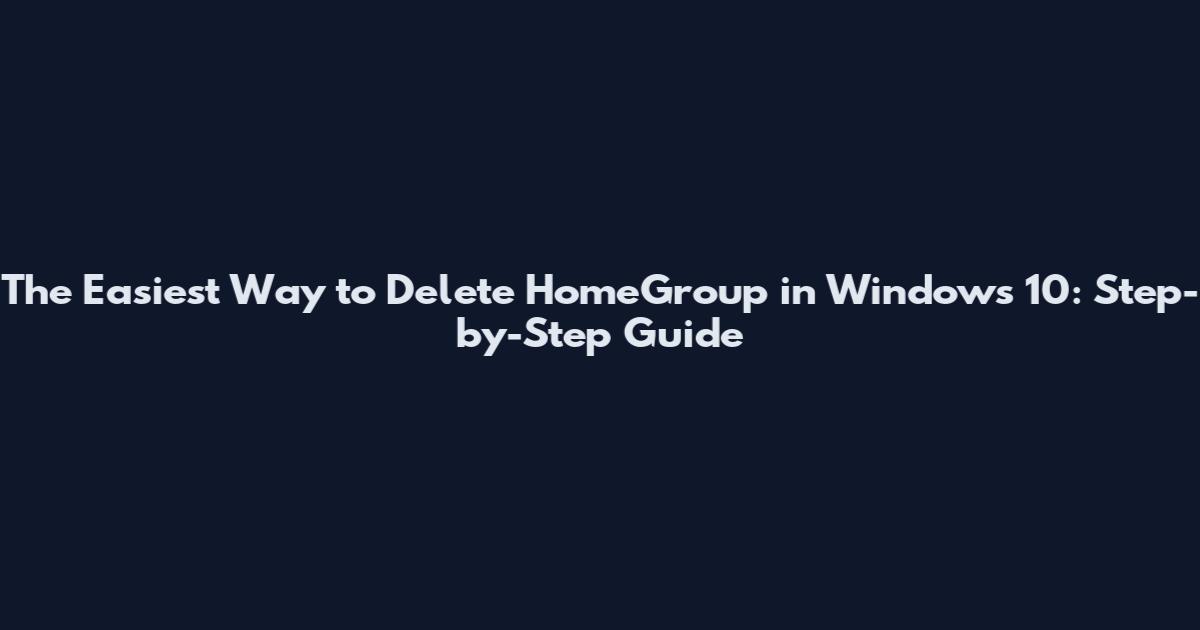 The Easiest Way to Delete HomeGroup in Windows 10: Step-by-Step Guide