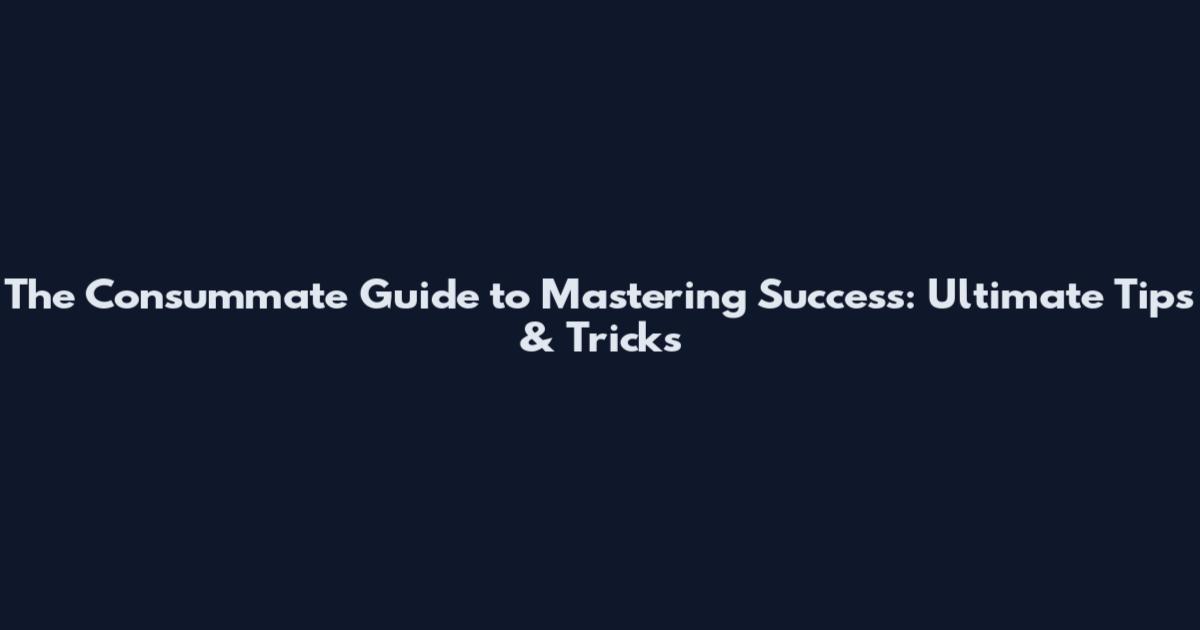 The Consummate Guide to Mastering Success: Ultimate Tips & Tricks