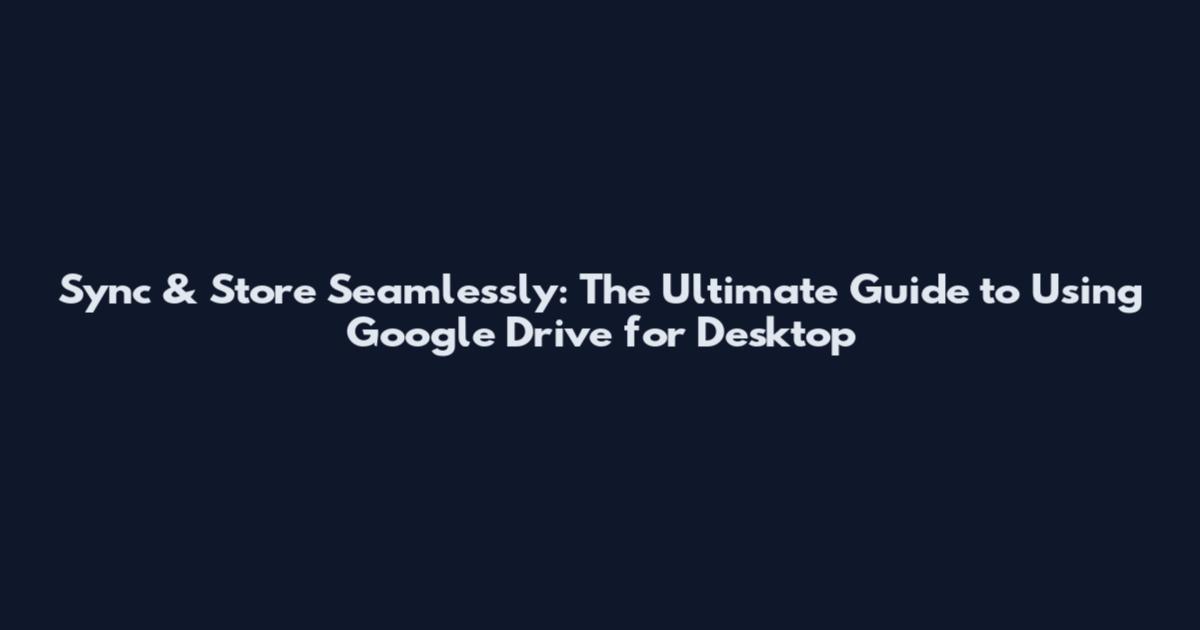 Sync & Store Seamlessly: The Ultimate Guide to Using Google Drive for Desktop