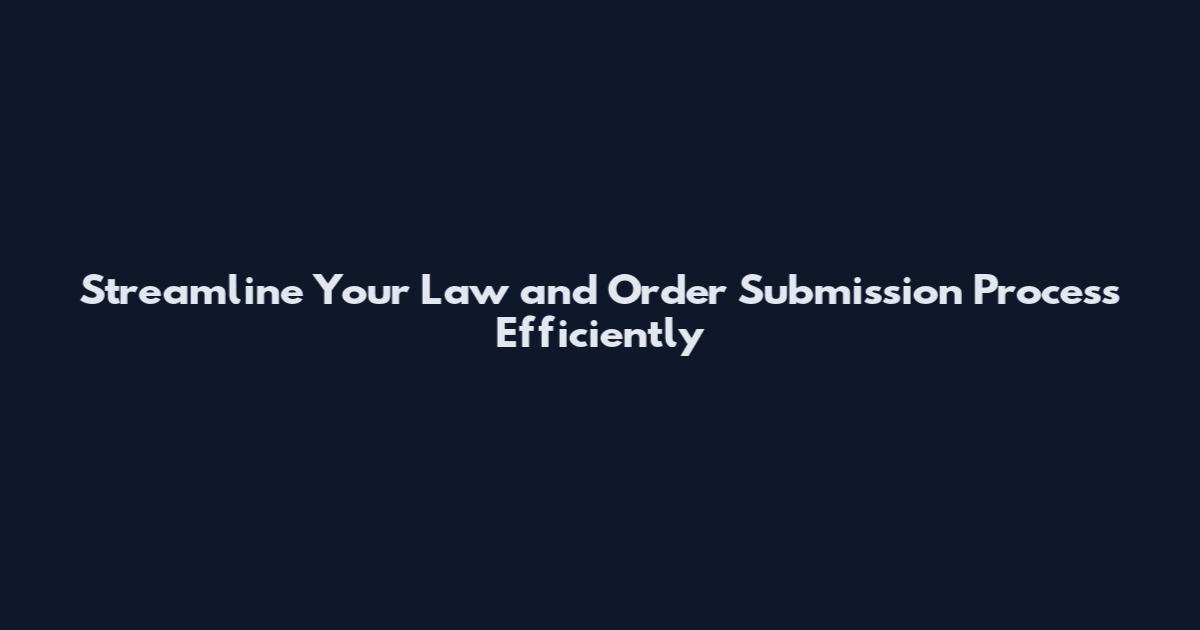 Streamline Your Law and Order Submission Process Efficiently