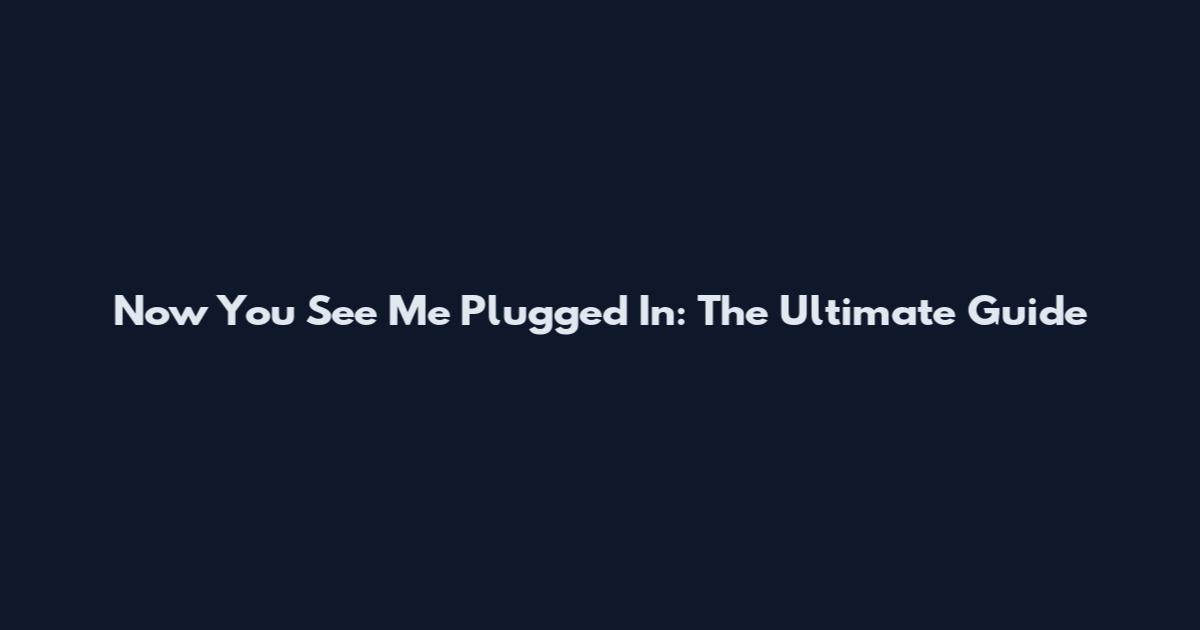 Now You See Me Plugged In: The Ultimate Guide