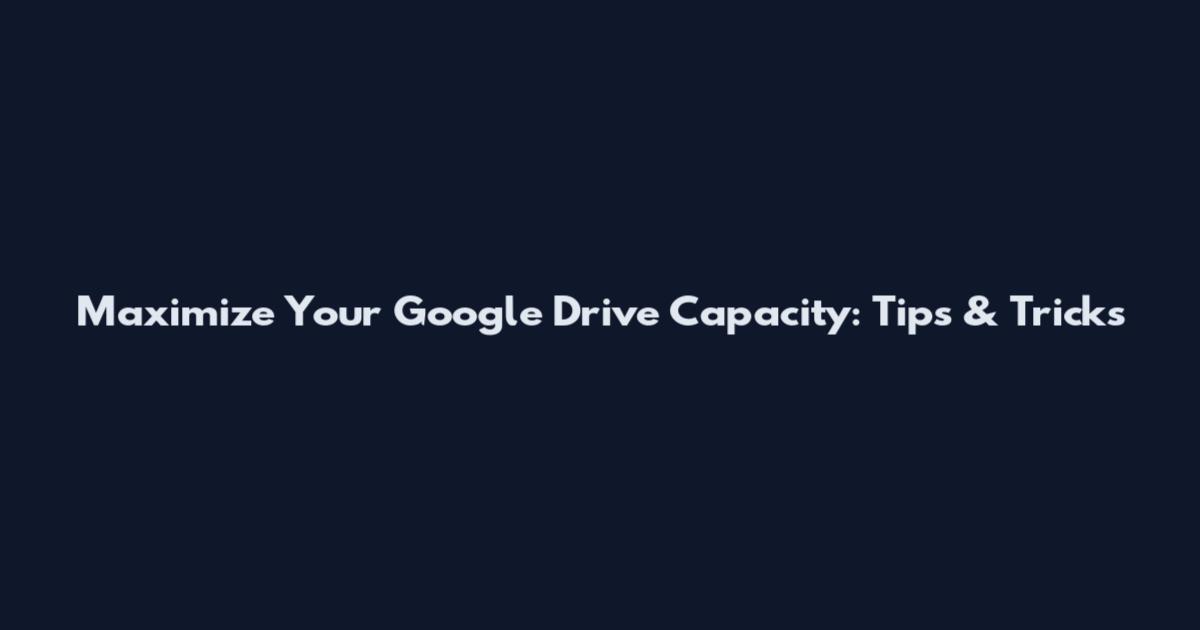 Maximize Your Google Drive Capacity: Tips & Tricks