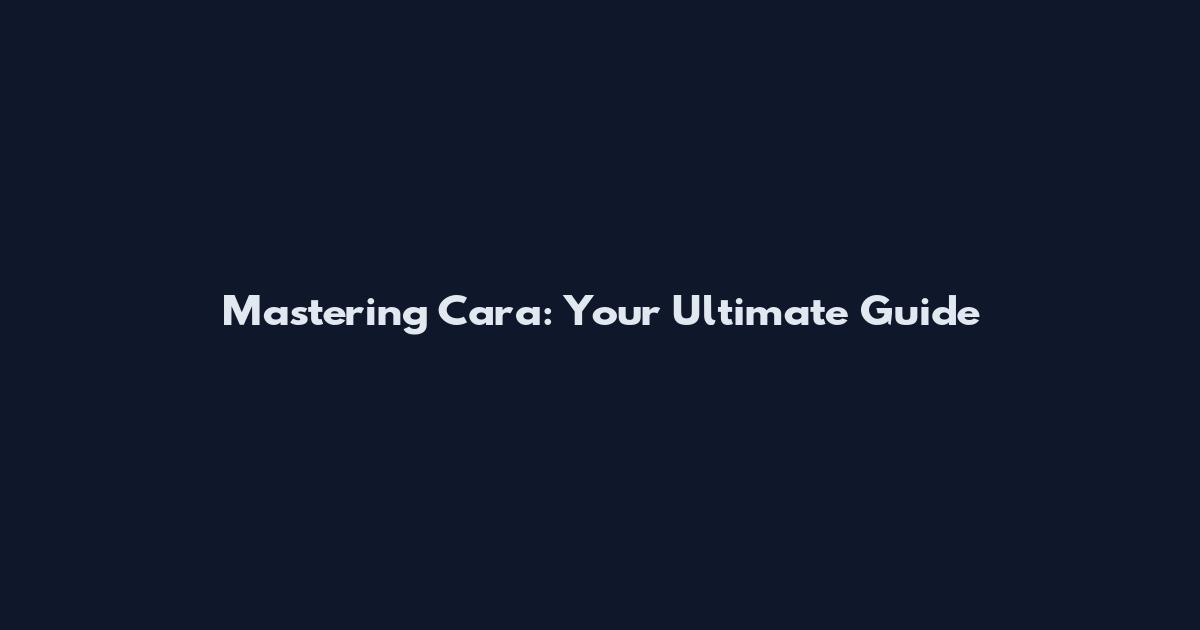 Mastering Cara: Your Ultimate Guide