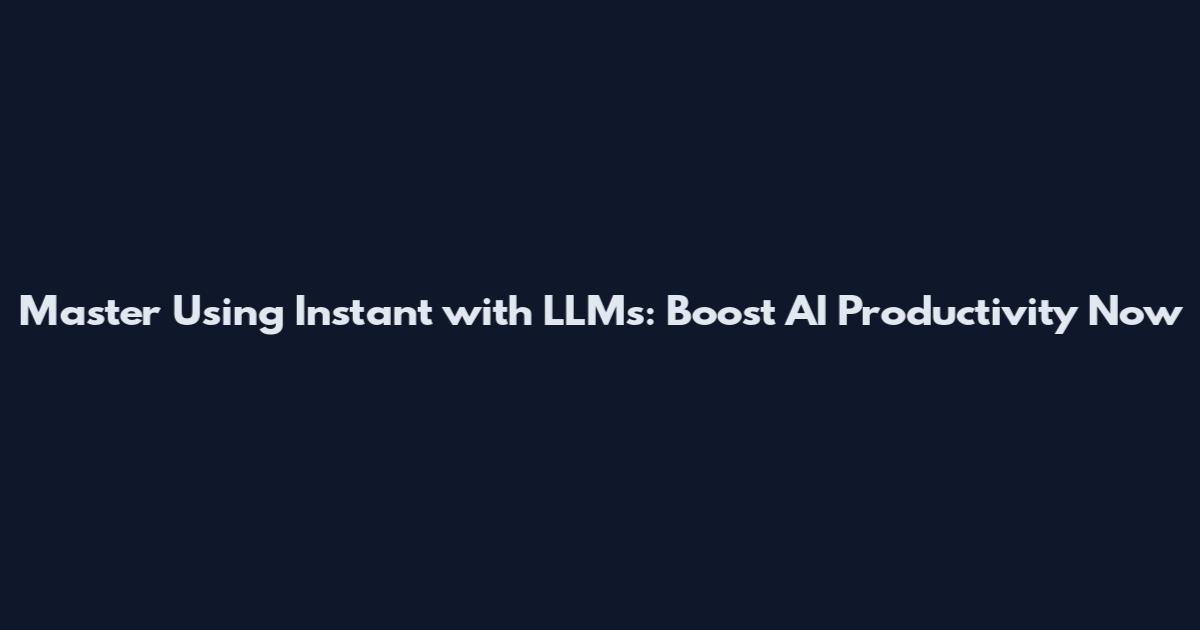 Master Using Instant with LLMs: Boost AI Productivity Now