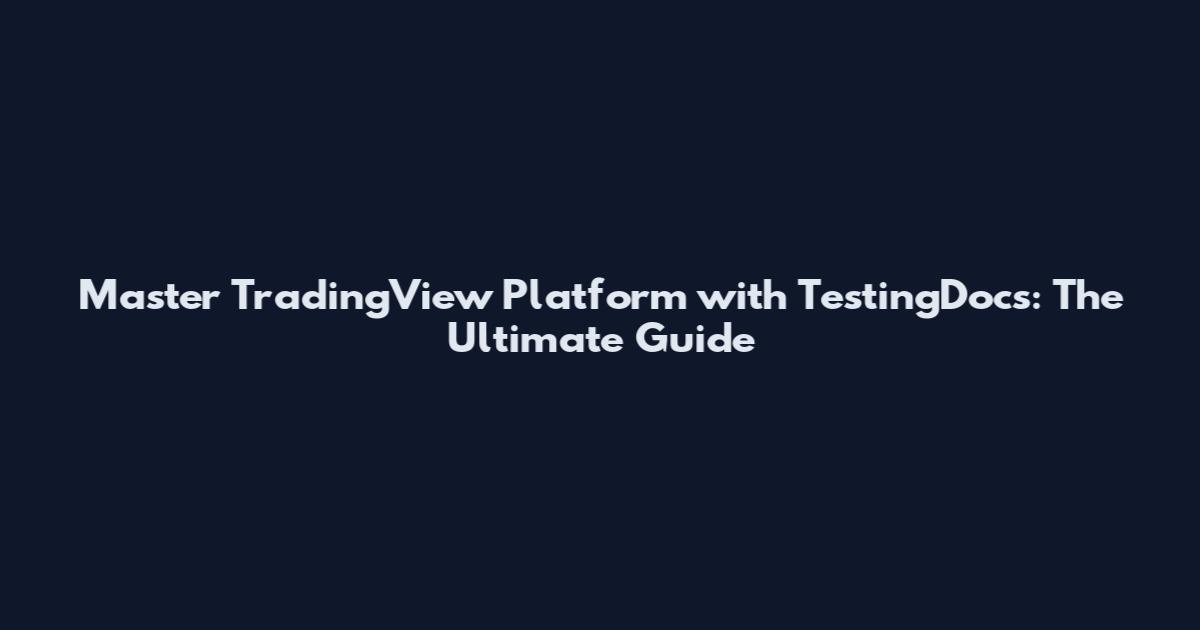 Master TradingView Platform with TestingDocs: The Ultimate Guide