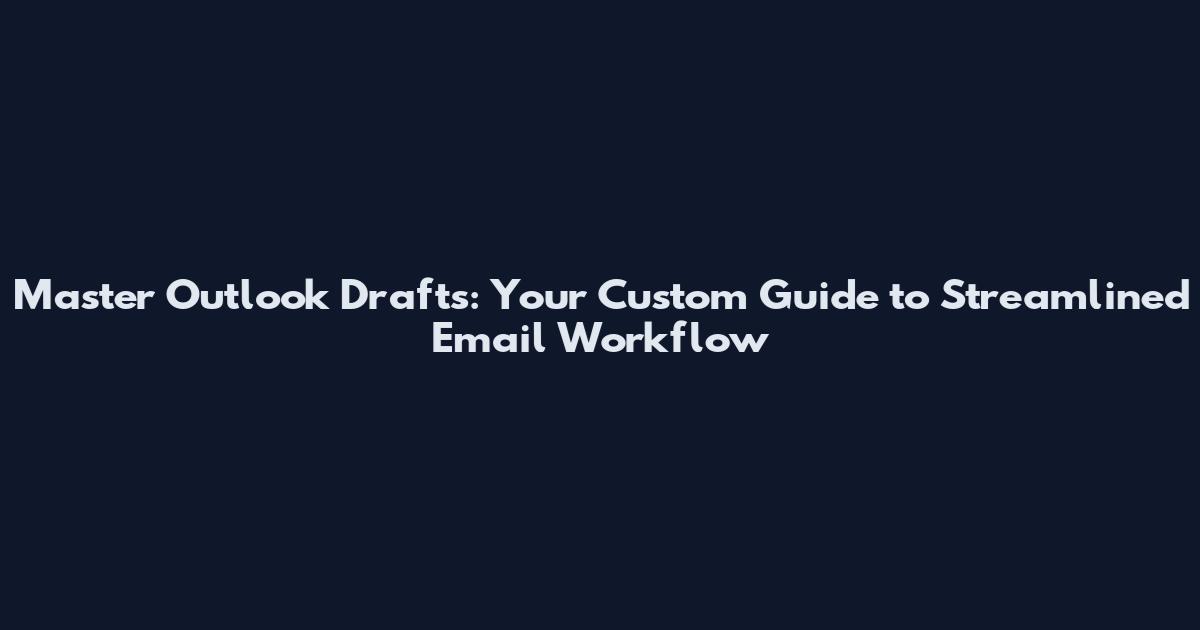 Master Outlook Drafts: Your Custom Guide to Streamlined Email Workflow