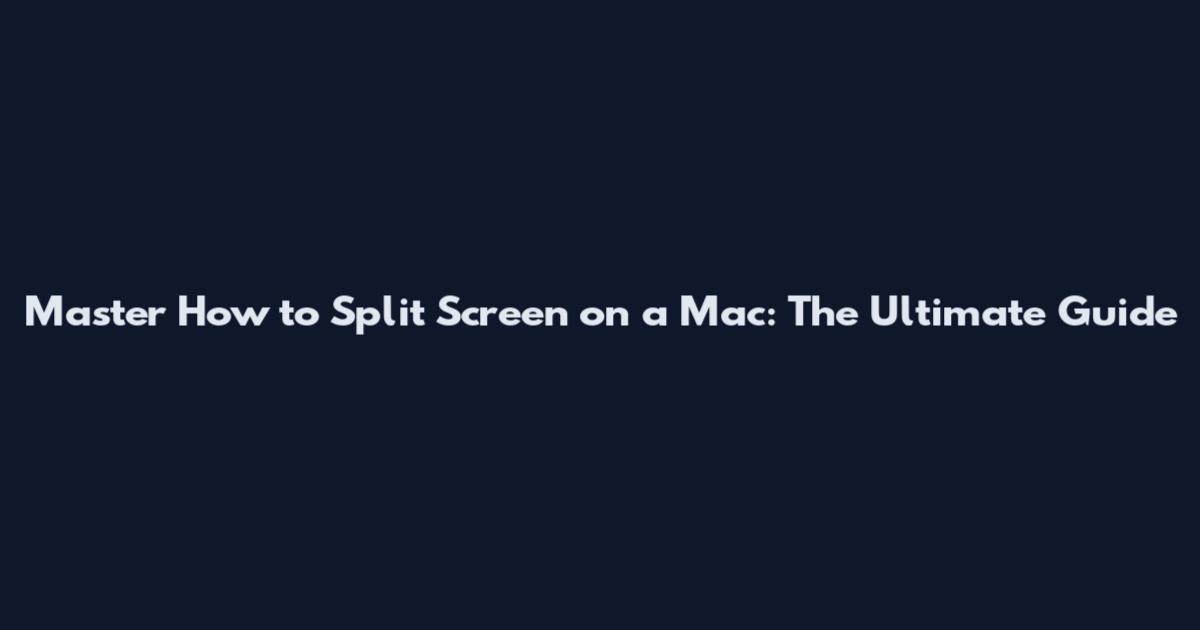 Master How to Split Screen on a Mac: The Ultimate Guide