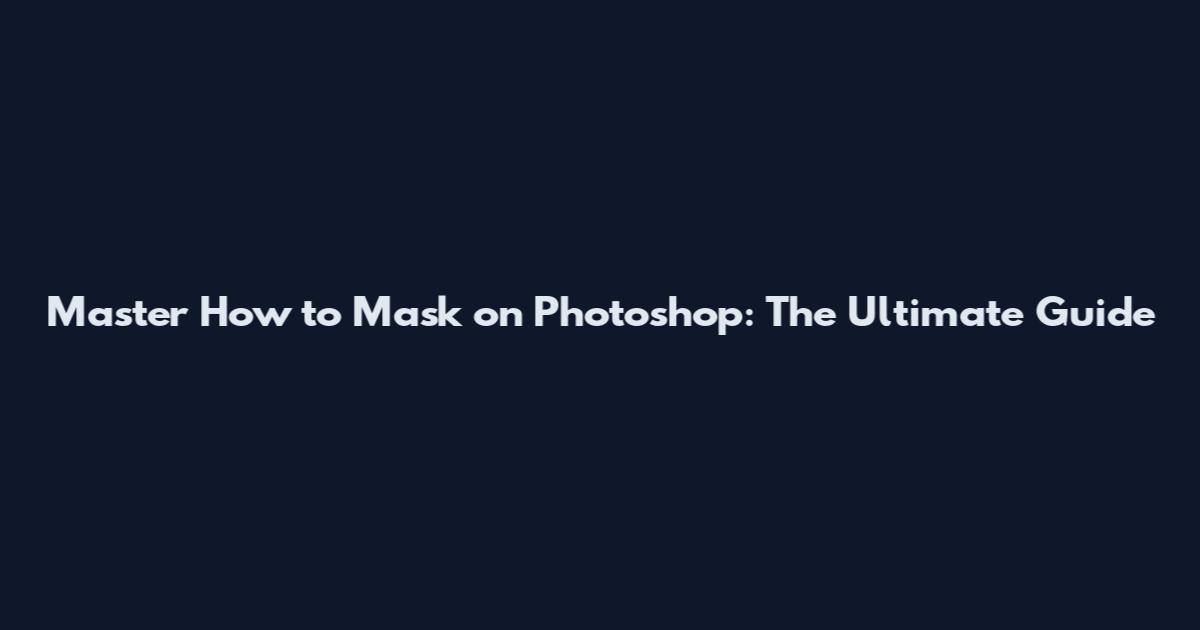 Master How to Mask on Photoshop: The Ultimate Guide