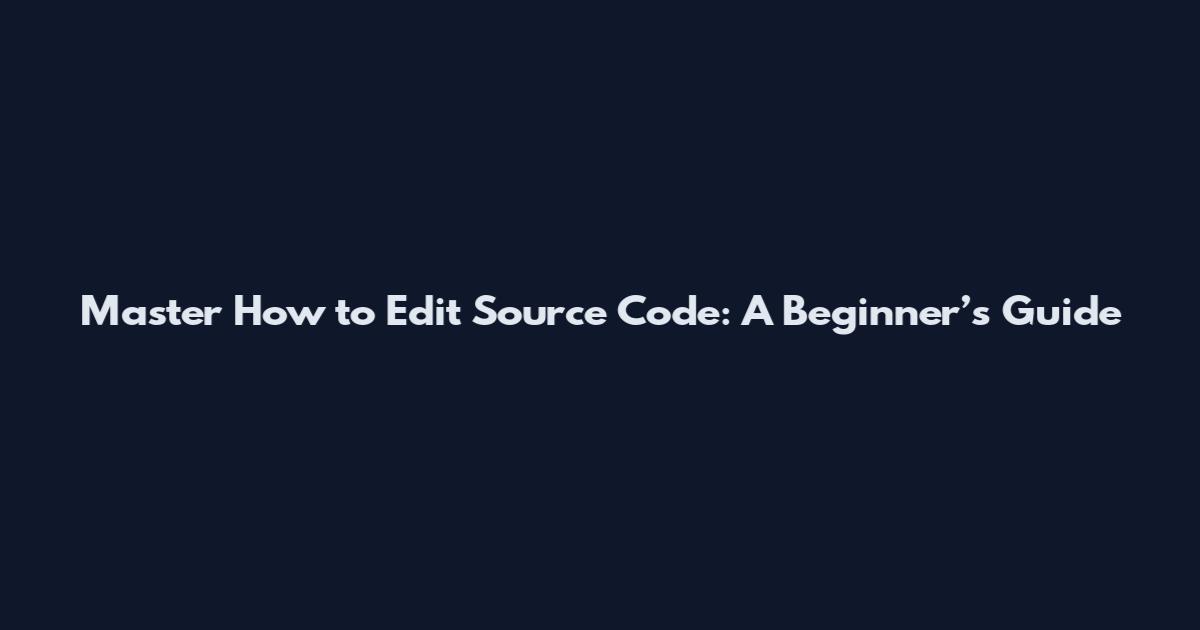 Master How to Edit Source Code: A Beginner’s Guide