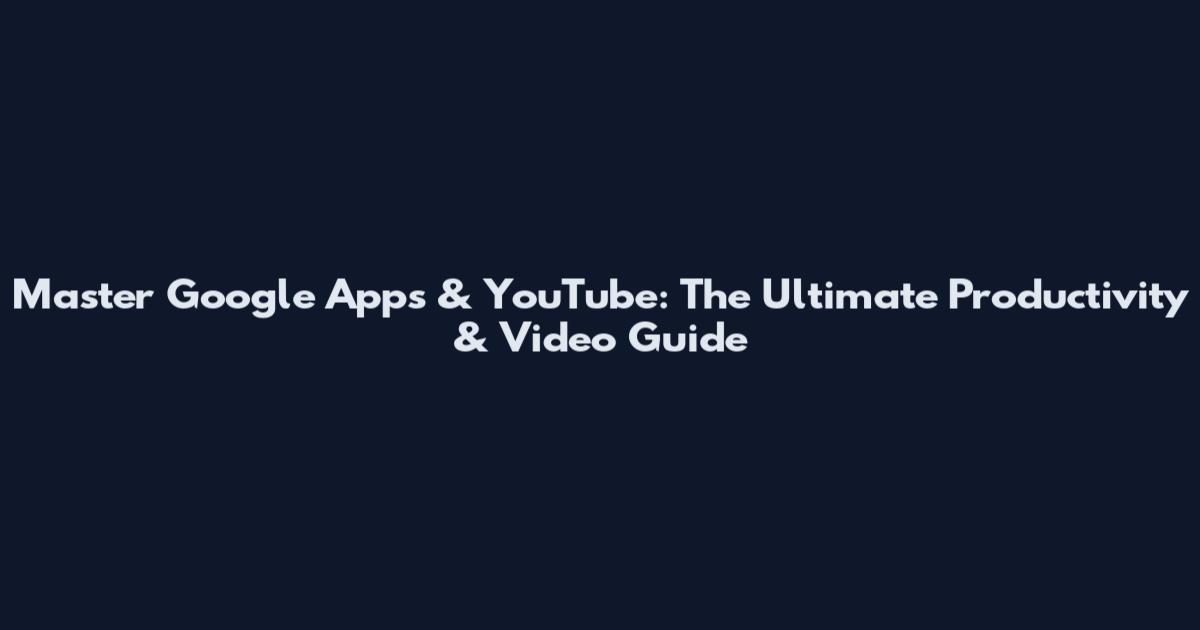 Master Google Apps & YouTube: The Ultimate Productivity & Video Guide