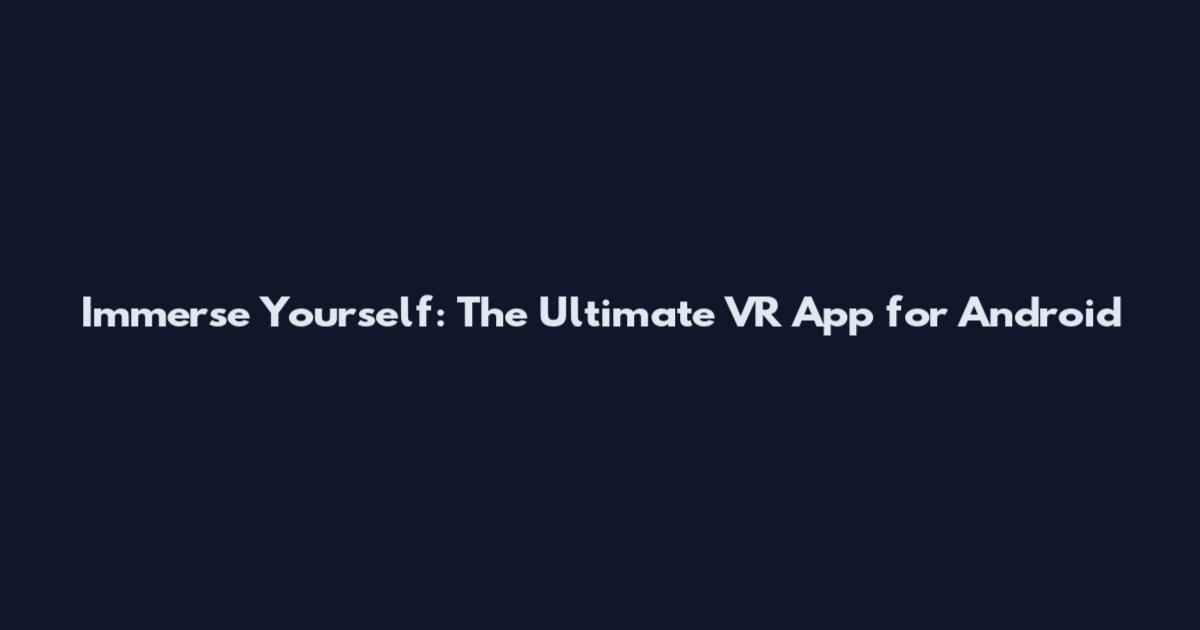 Immerse Yourself: The Ultimate VR App for Android