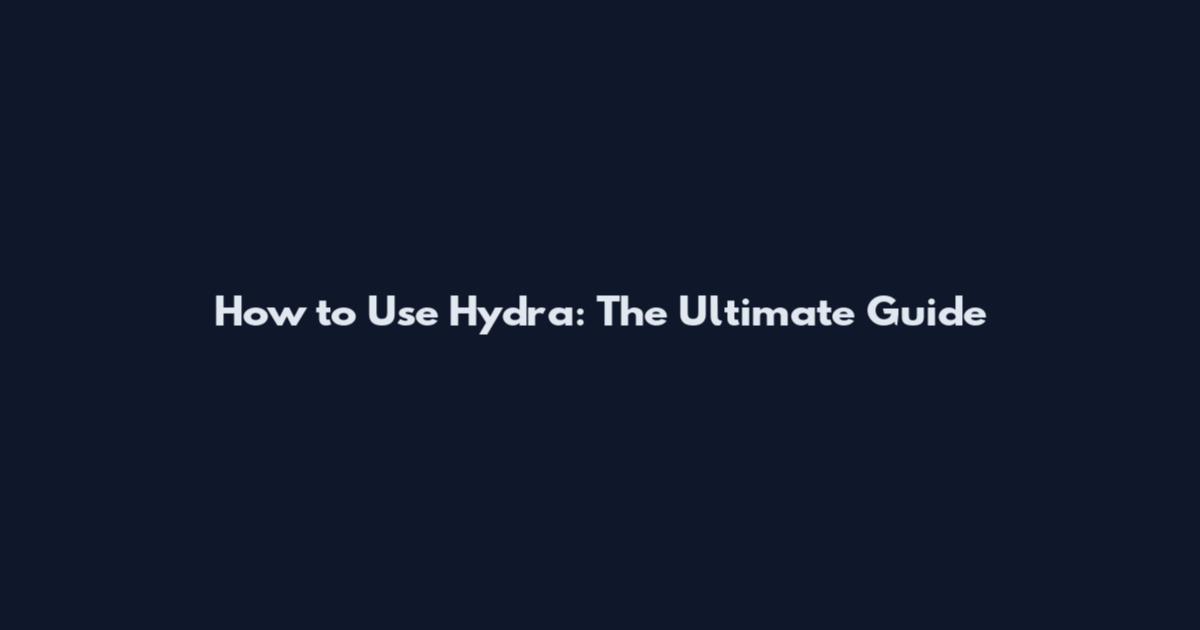 How to Use Hydra: The Ultimate Guide