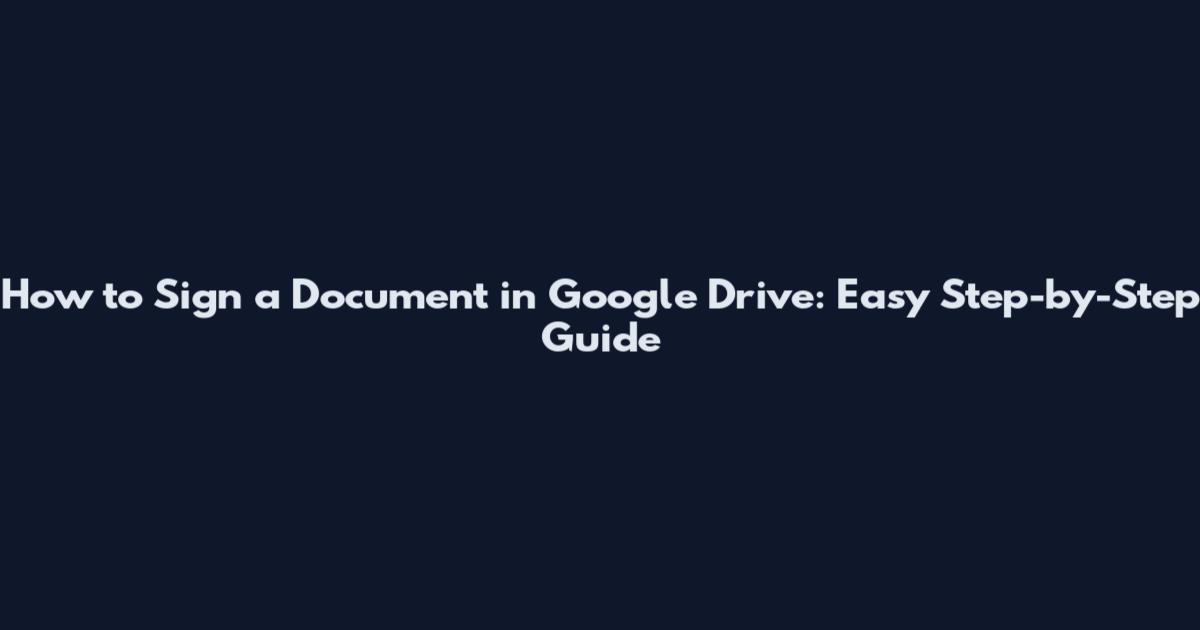 How to Sign a Document in Google Drive: Easy Step-by-Step Guide