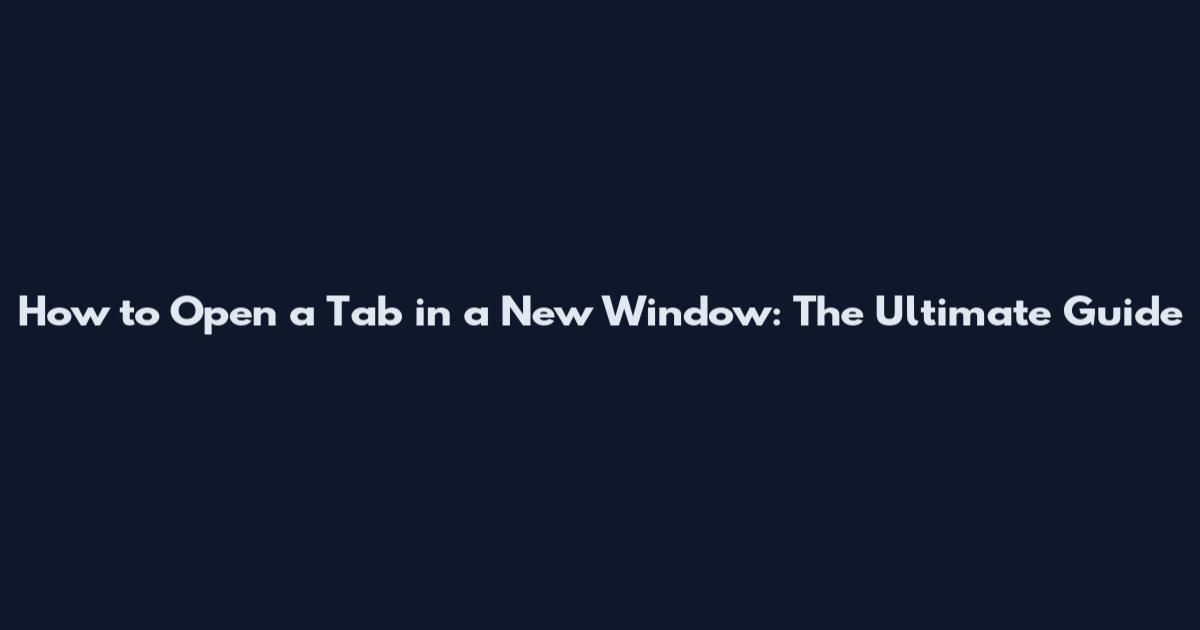 How to Open a Tab in a New Window: The Ultimate Guide