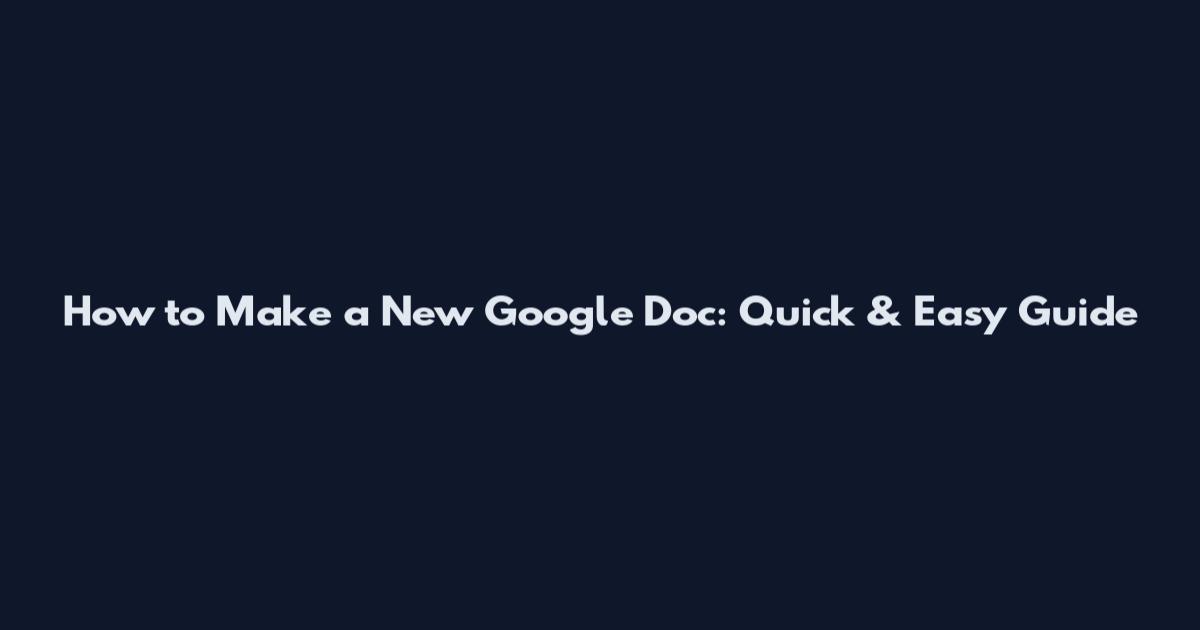 How to Make a New Google Doc: Quick & Easy Guide