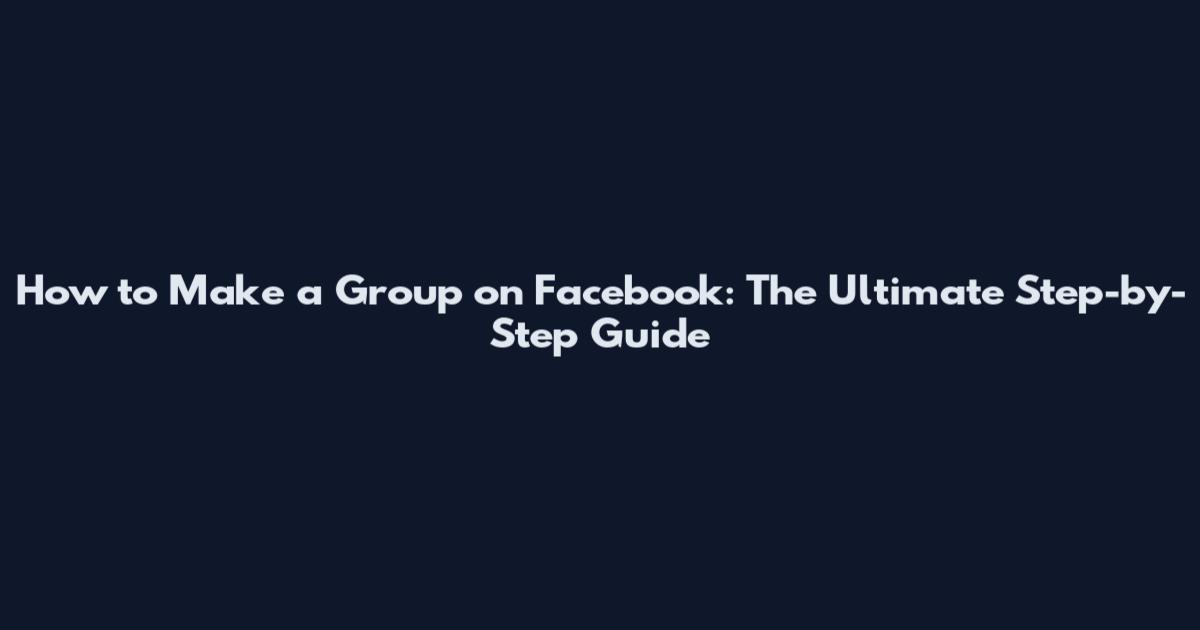 How to Make a Group on Facebook: The Ultimate Step-by-Step Guide