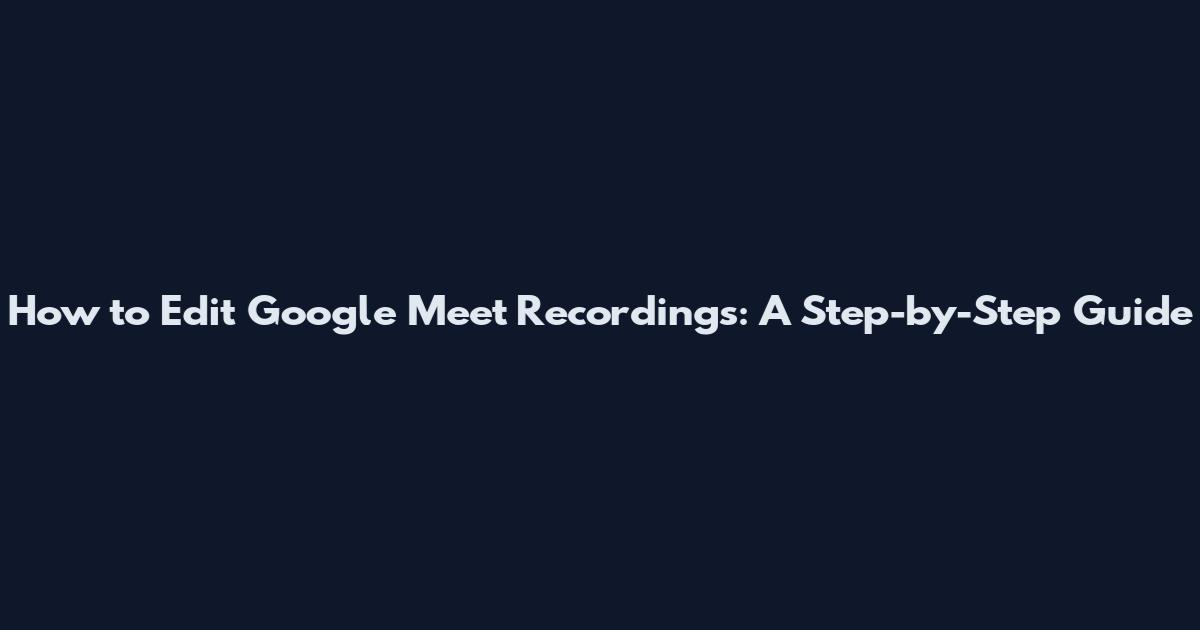 How to Edit Google Meet Recordings: A Step-by-Step Guide