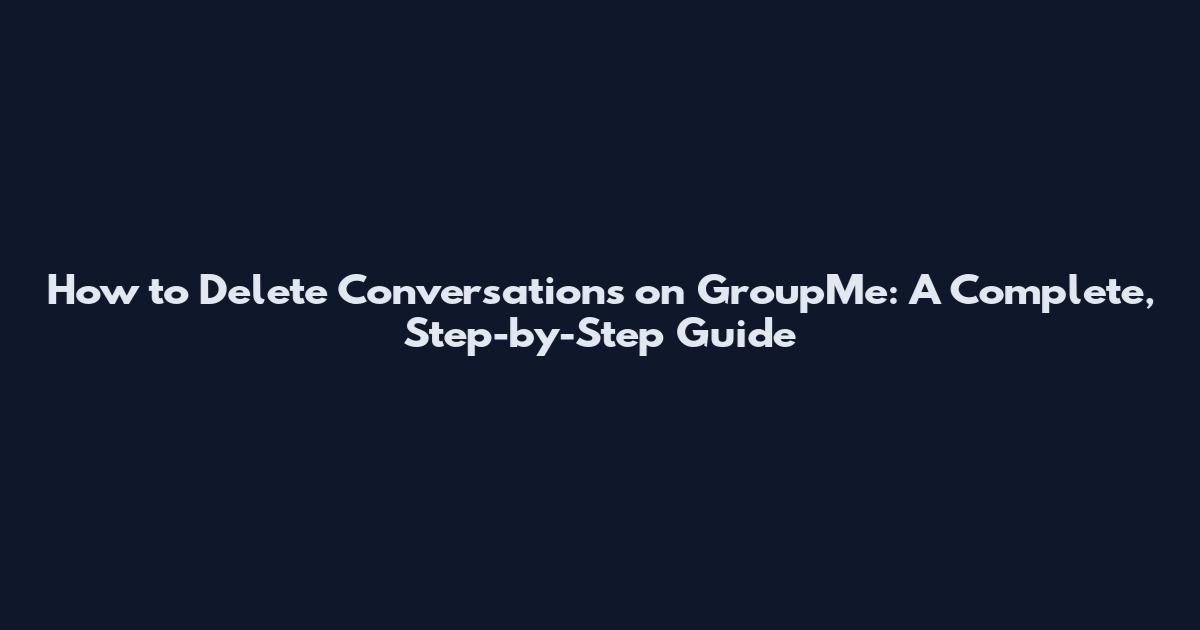 How to Delete Conversations on GroupMe: A Complete, Step-by-Step Guide