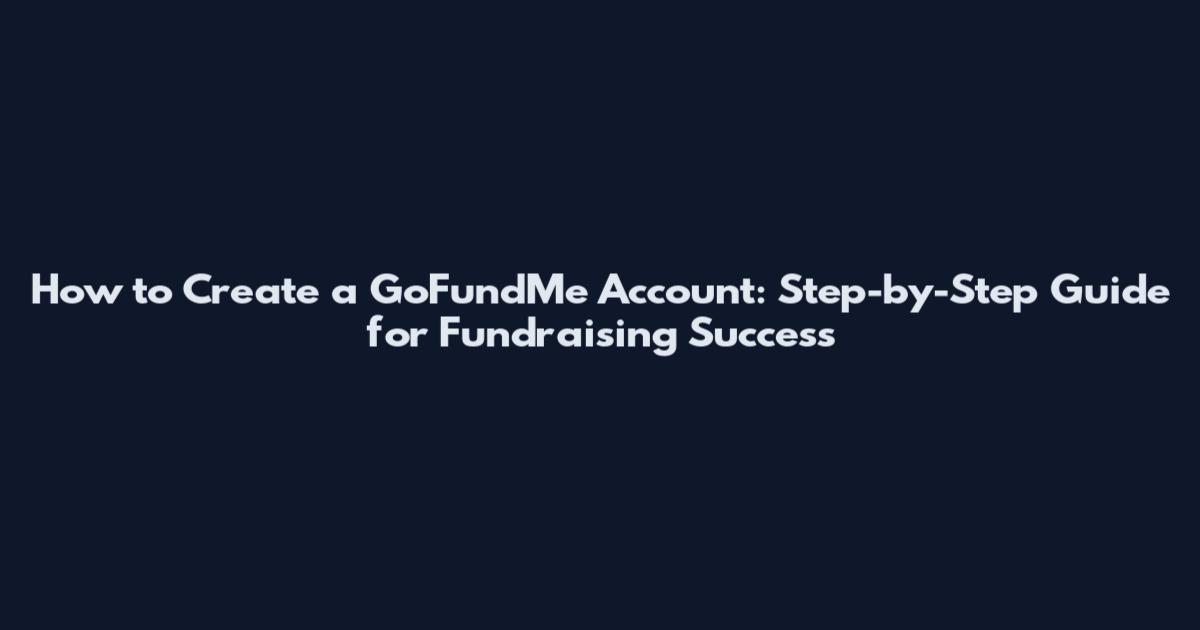 How to Create a GoFundMe Account: Step-by-Step Guide for Fundraising Success