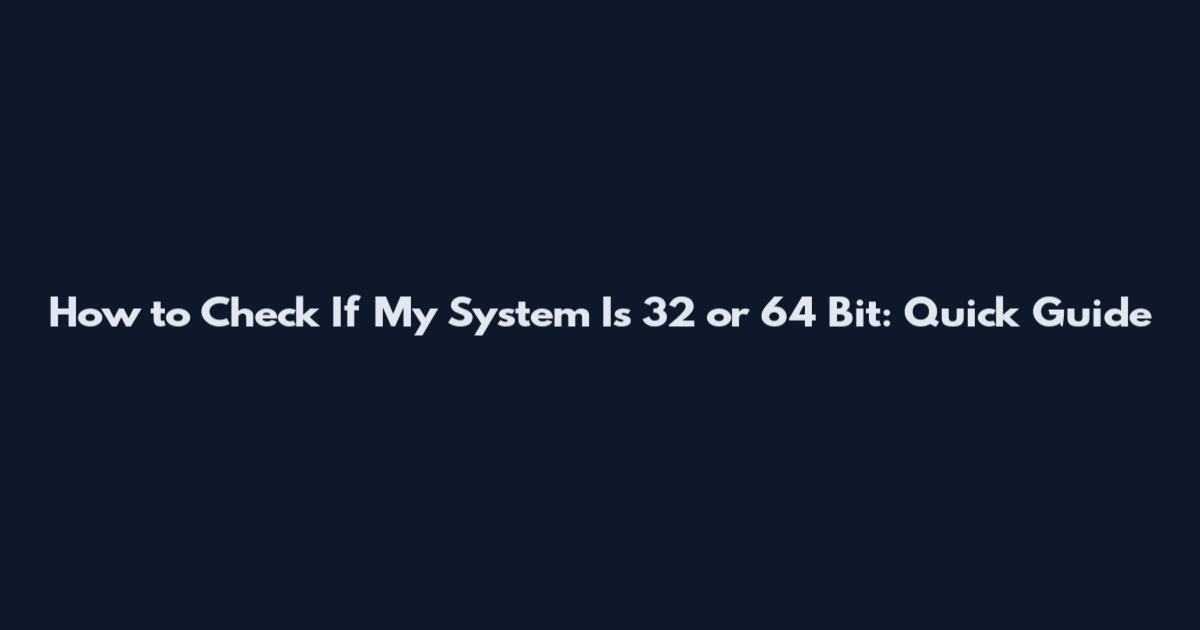 How to Check If My System Is 32 or 64 Bit: Quick Guide