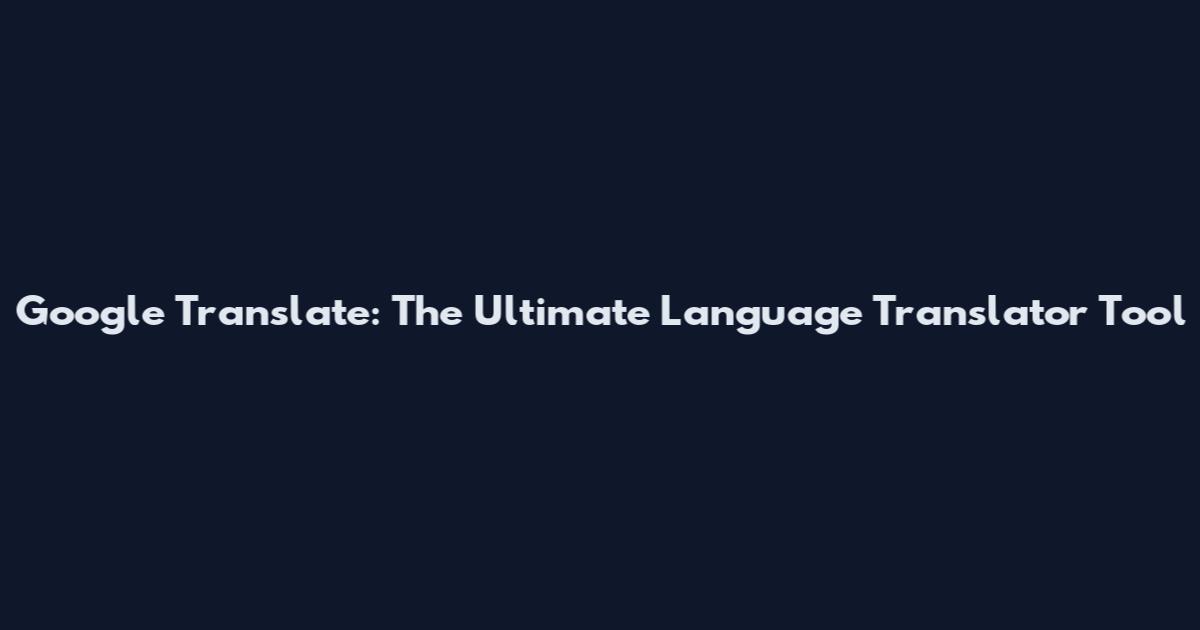 Google Translate: The Ultimate Language Translator Tool