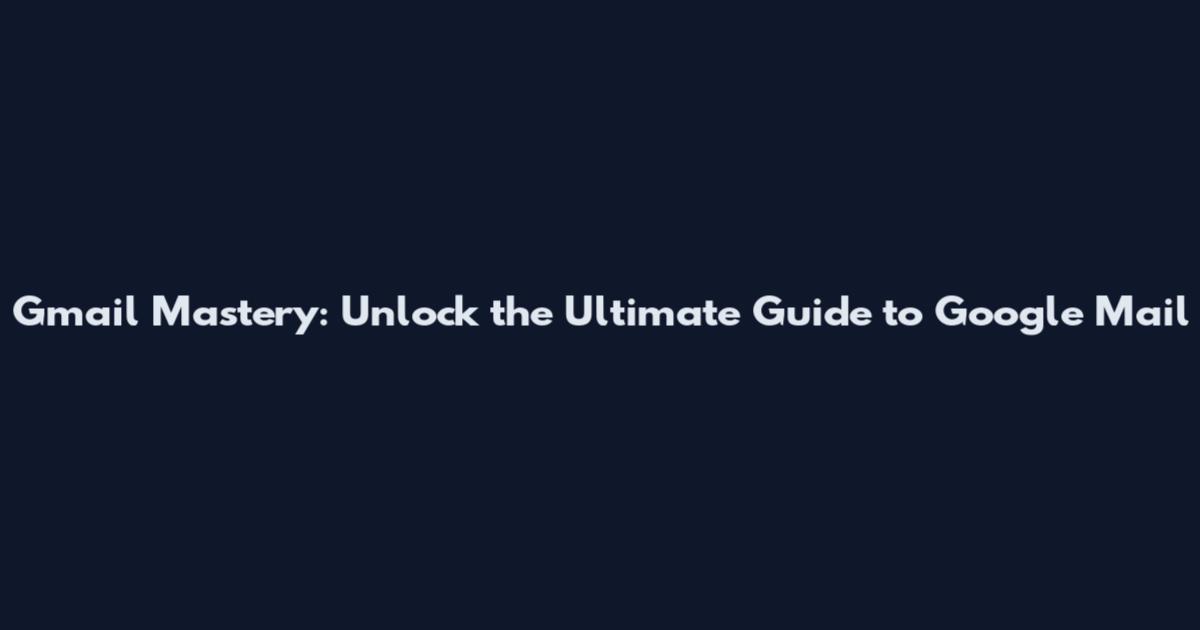 Gmail Mastery: Unlock the Ultimate Guide to Google Mail