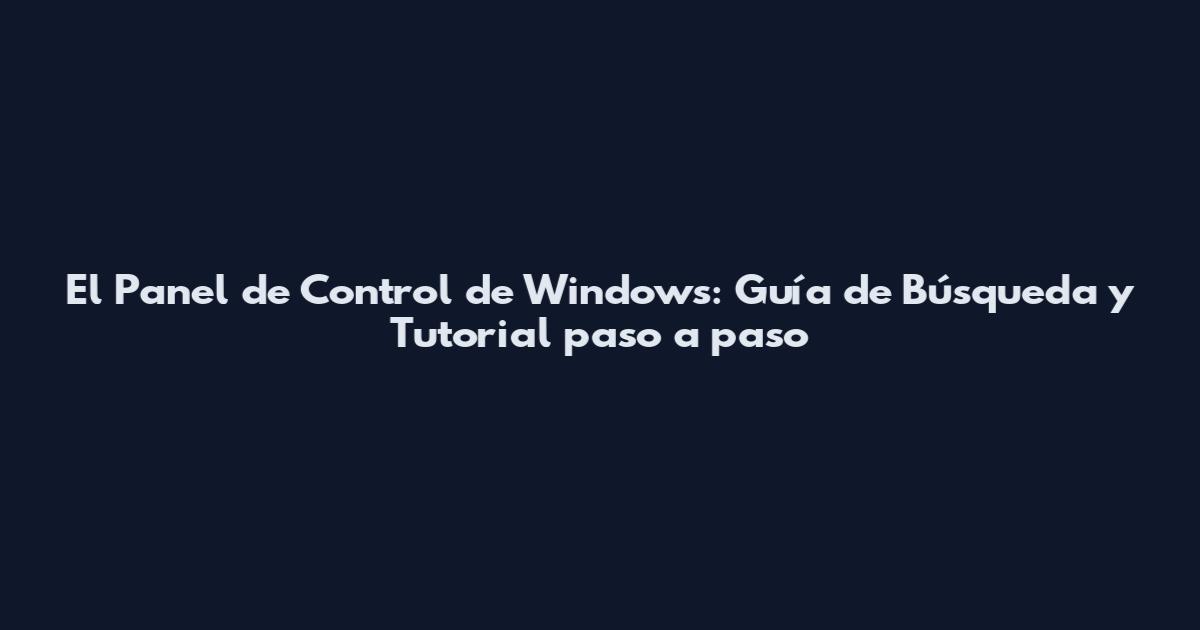 El Panel de Control de Windows: Guía de Búsqueda y Tutorial paso a paso