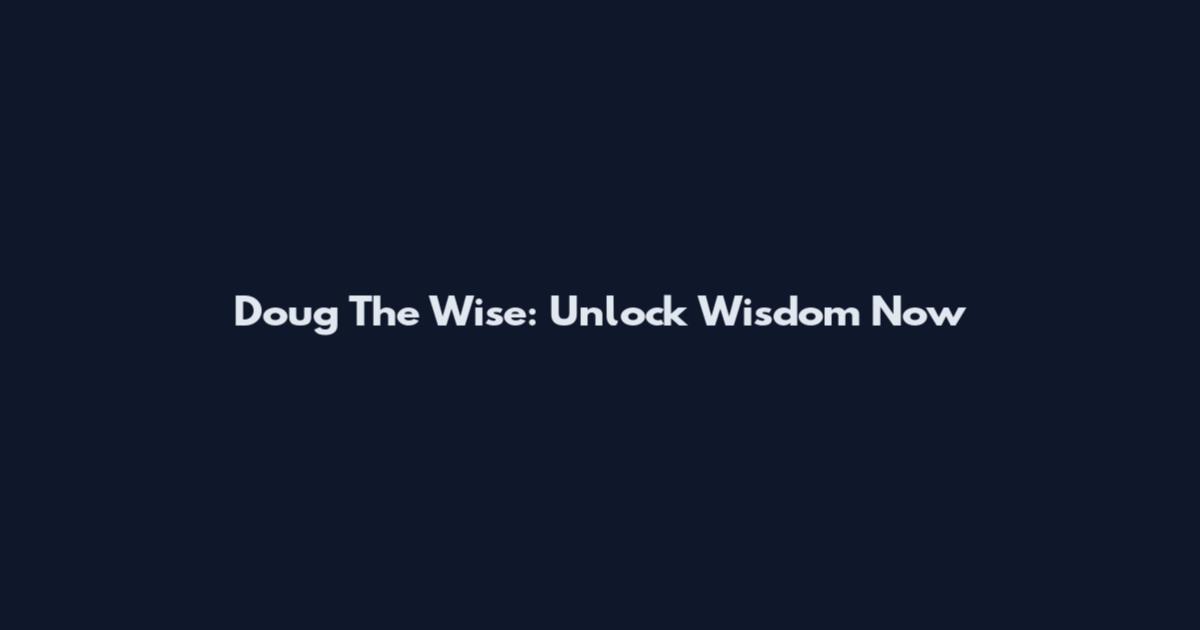 Doug The Wise: Unlock Wisdom Now