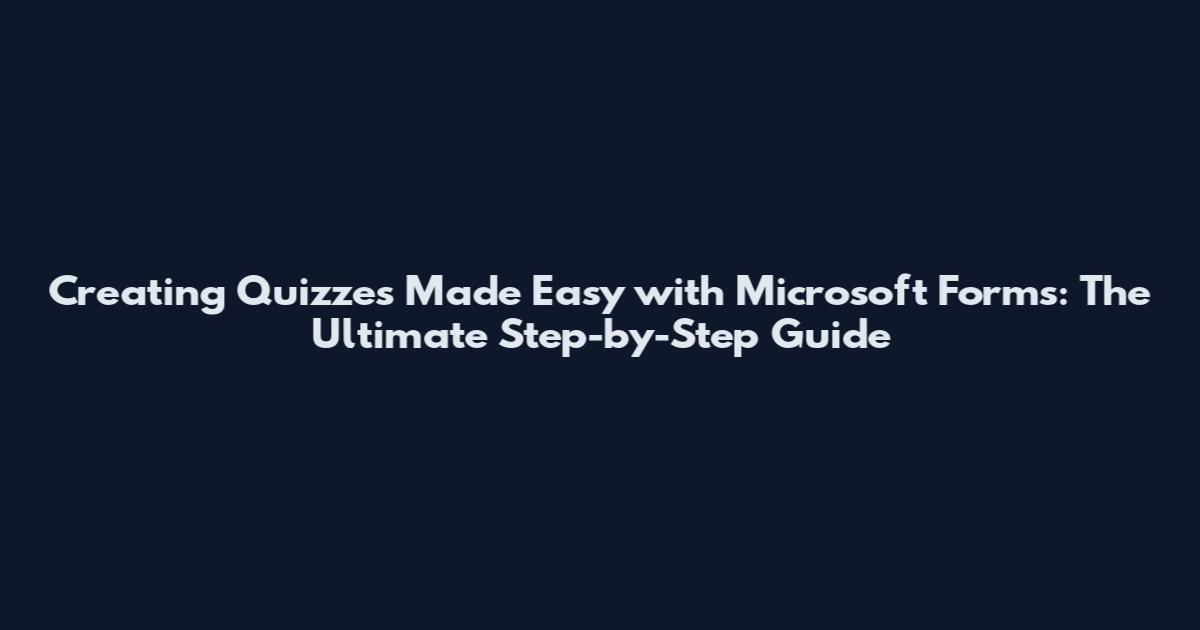 Creating Quizzes Made Easy with Microsoft Forms: The Ultimate Step-by-Step Guide