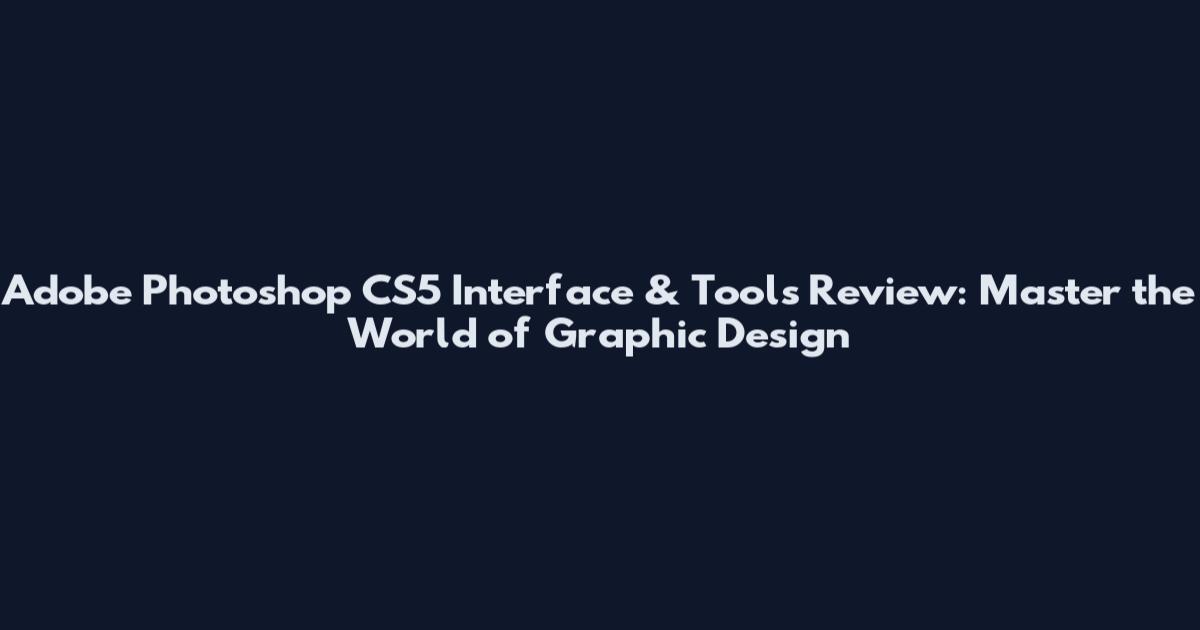 Adobe Photoshop CS5 Interface & Tools Review: Master the World of Graphic Design