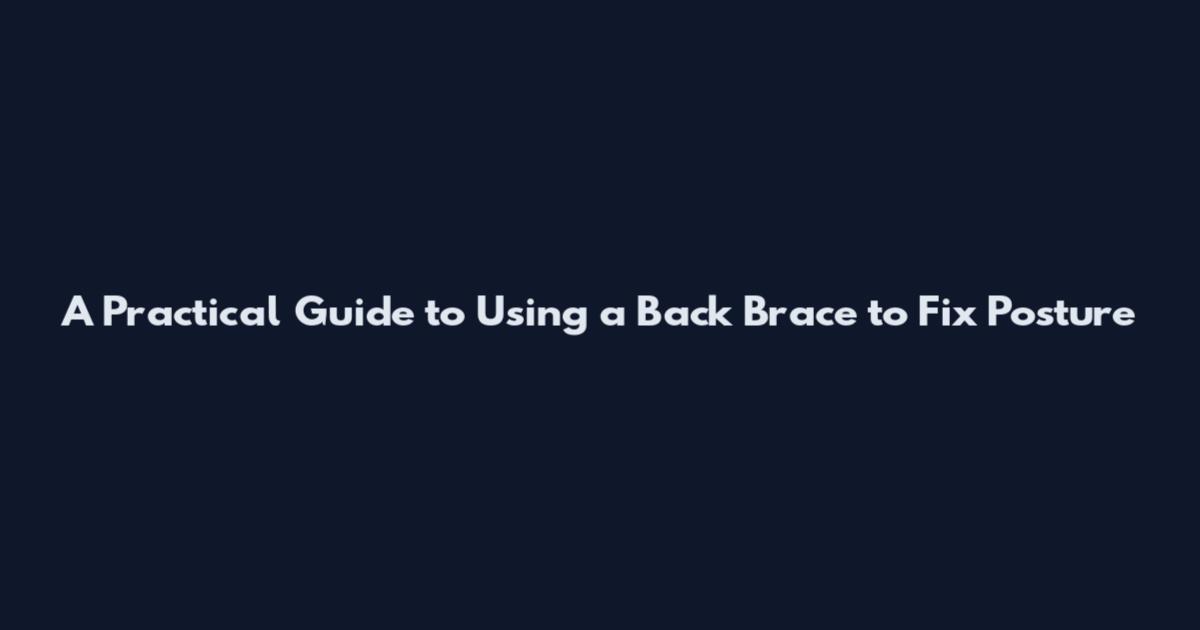 A Practical Guide to Using a Back Brace to Fix Posture