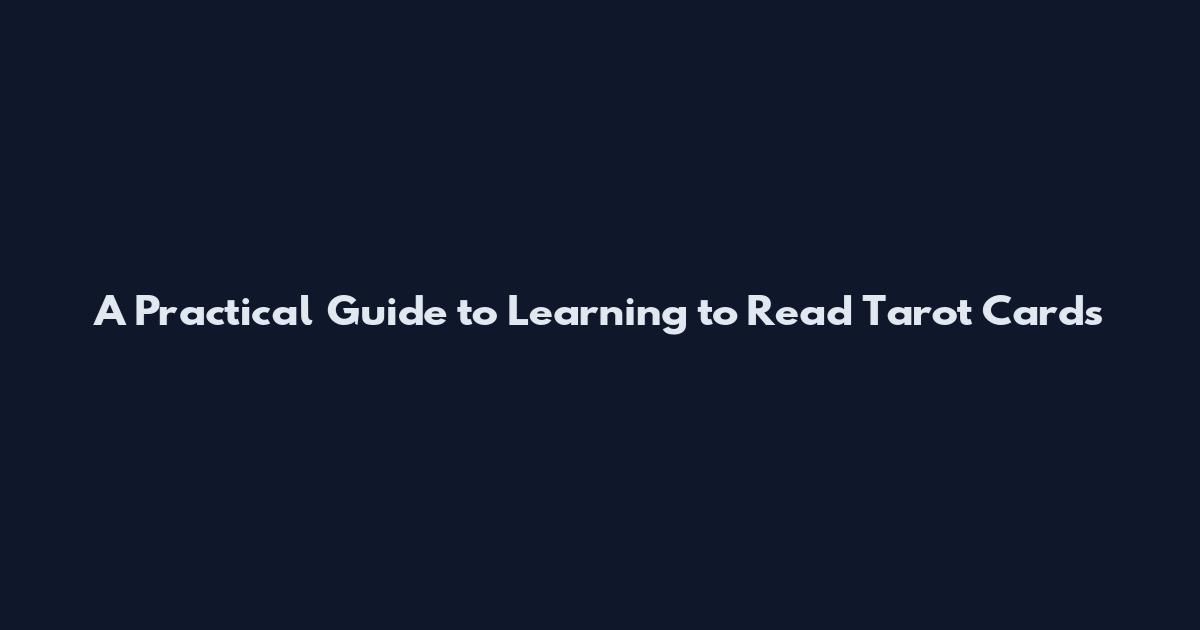 A Practical Guide to Learning to Read Tarot Cards