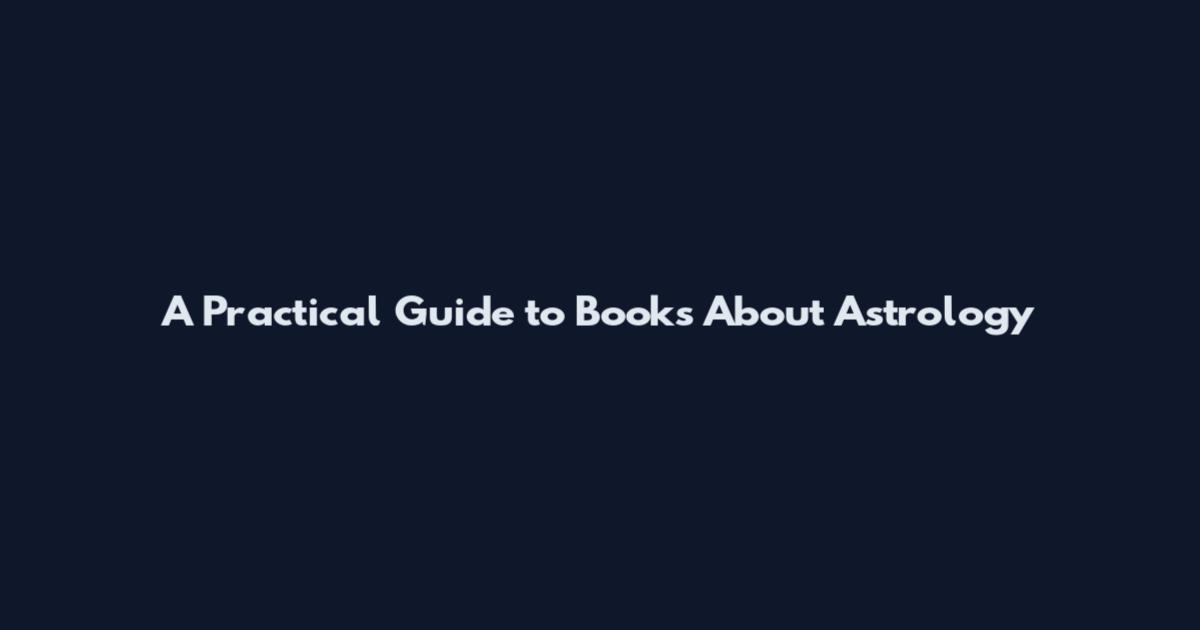 A Practical Guide to Books About Astrology